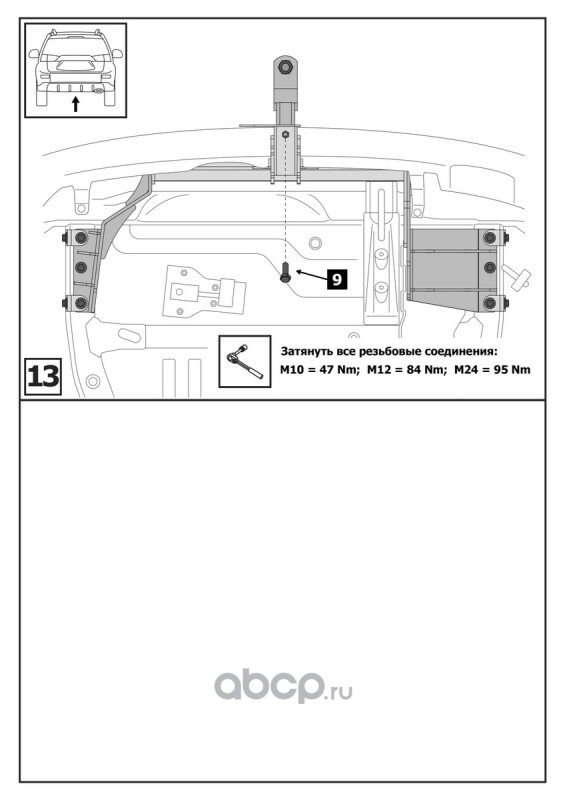 9

13

Затянуть все резьбовые соединения:
M10 = 47 Nm; M12 = 84 Nm; M24 = 95 Nm

abcp.ru