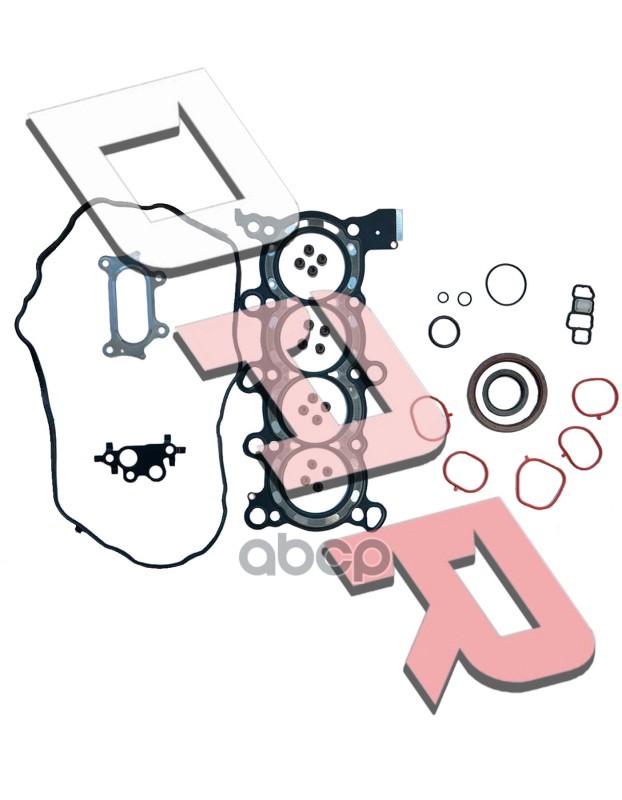 DDR
abcp