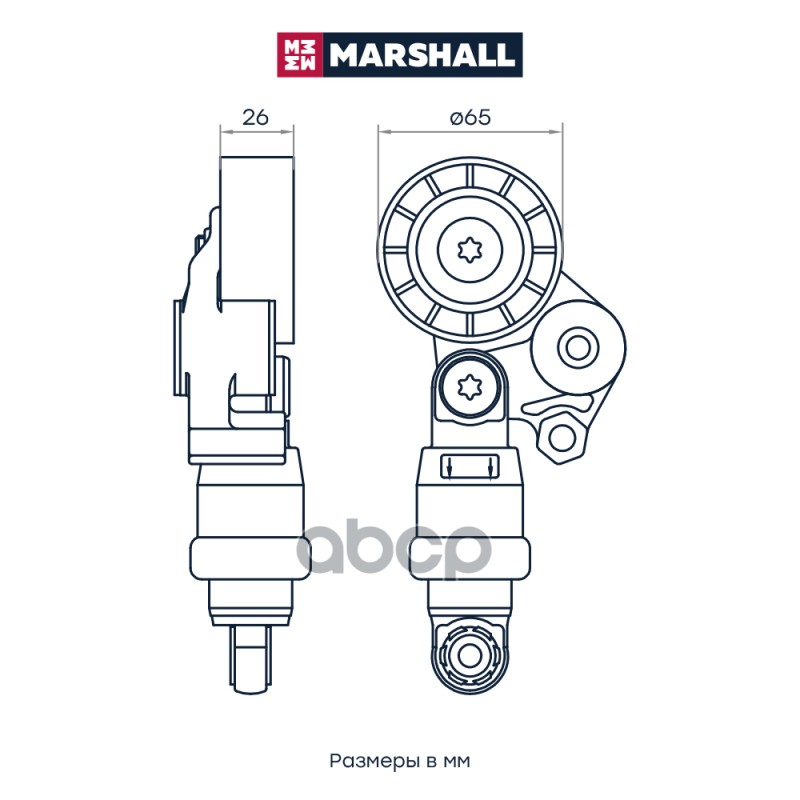 MARSHALL

26

ø65

abcp

Размеры в мм