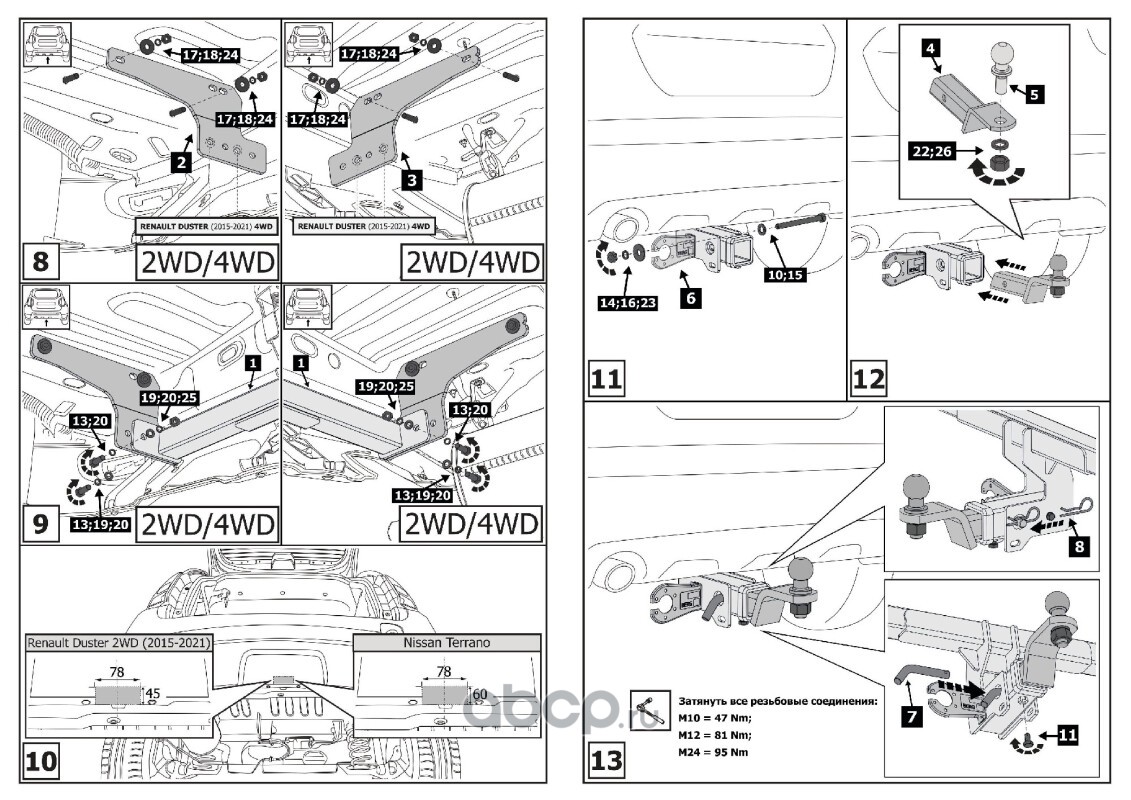 17;18;24
17;18;24
2
RENAULT DUSTER (2015-2021) 4WD
8
2WD/4WD

17;18;24
17;18;24
3
RENAULT DUSTER (2015-2021) 4WD
2WD/4WD

1
19;20;25
13;20
13;19;20
9
2WD/4WD

1
19;20;25
13;20
13;19;20
2WD/4WD

Renault Duster 2WD (2015-2021)
78
45
Nissan Terrano
78
60
10

14;16;23
6
10;15
11

4
5
22;26
12

8
7
11
Затянуть все резьбовые соединения:
M10 = 47 Nm;
M12 = 81 Nm;
M24 = 95 Nm
13

abcp.ru