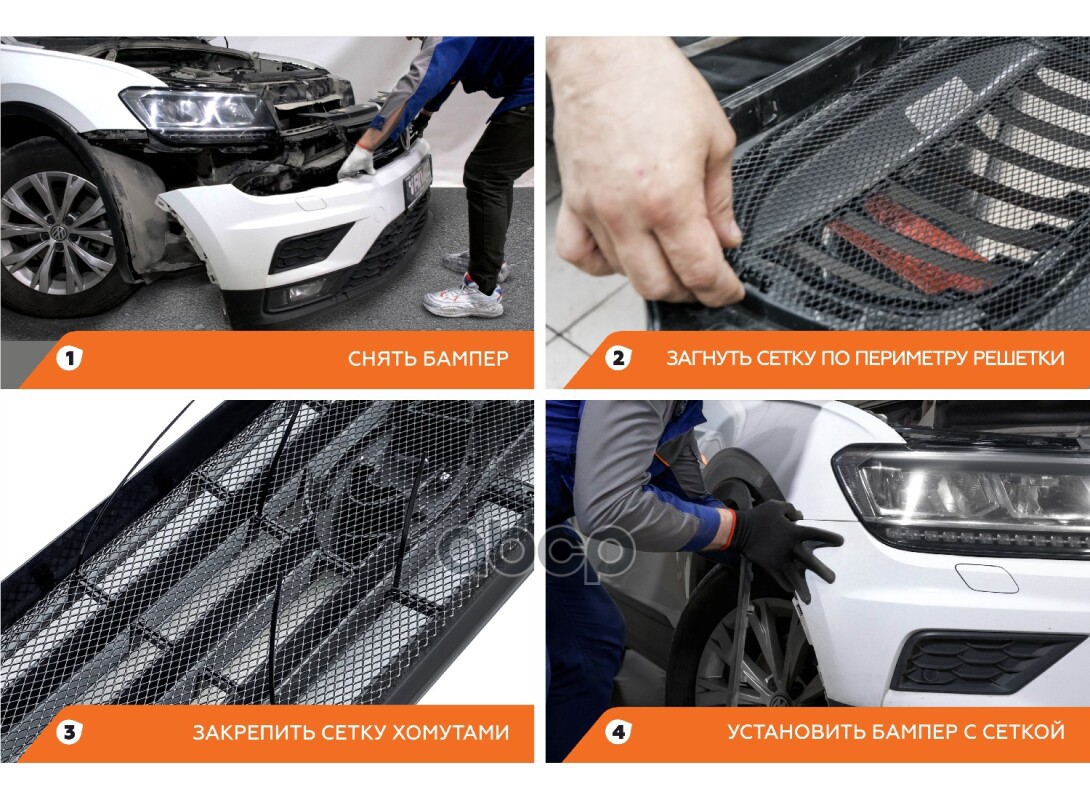 1 СНЯТЬ БАМПЕР

2 ЗАГНУТЬ СЕТКУ ПО ПЕРИМЕТРУ РЕШЕТКИ

3 ЗАКРЕПИТЬ СЕТКУ ХОМУТАМИ

4 УСТАНОВИТЬ БАМПЕР С СЕТКОЙ