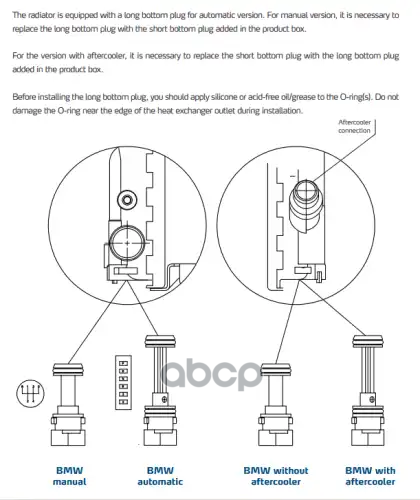 The radiator is equipped with a long bottom plug for automatic version. For manual version, it is necessary to replace the long bottom plug with the short bottom plug added in the product box.

For the version with aftercooler, it is necessary to replace the short bottom plug with the long bottom plug added in the product box.

Before installing the long bottom plug, you should apply silicone or acid-free oil/grease to the O-ring(s). Do not damage the O-ring near the edge of the heat exchanger outlet during installation.

Aftercooler connection

abcp

BMW manual

BMW automatic

BMW without aftercooler

BMW with aftercooler