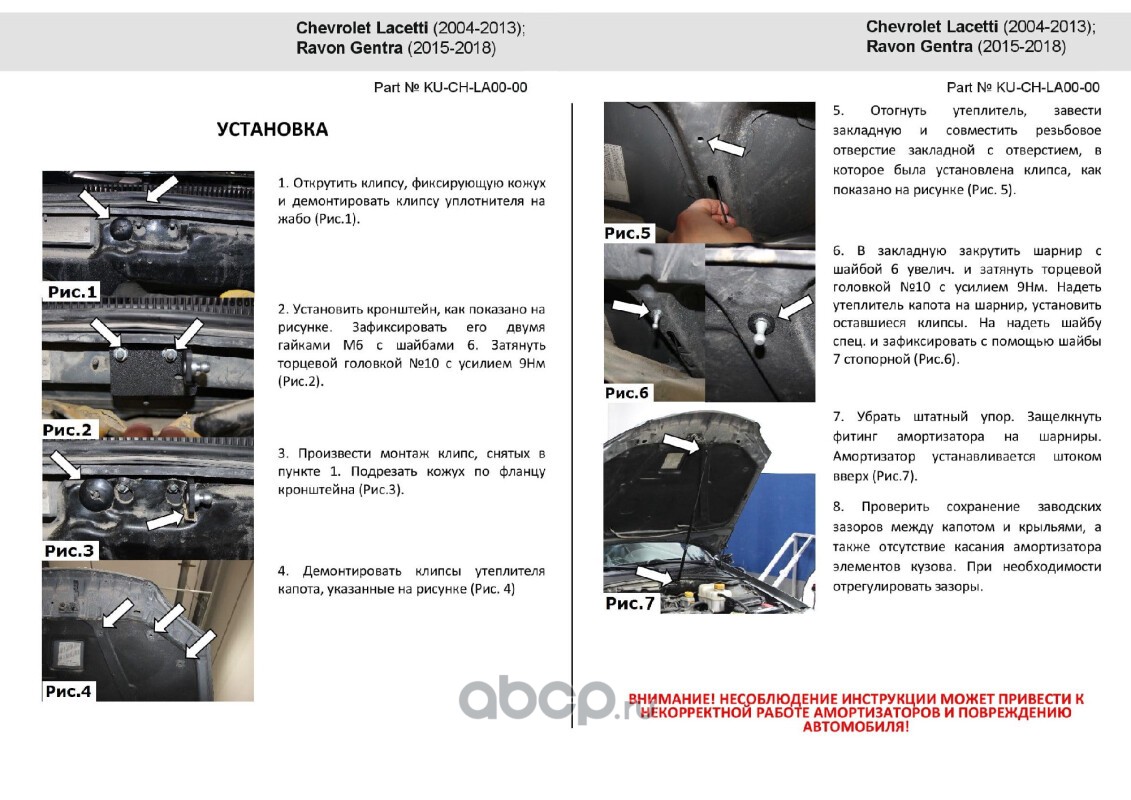 Chevrolet Lacetti (2004-2013);
Ravon Gentra (2015-2018)

Part № KU-CH-LA00-00

УСТАНОВКА

Рис.1

1. Открутить клипсу, фиксирующую кожух и демонтировать клипсу уплотнителя на жабо (Рис.1).

Рис.2

2. Установить кронштейн, как показано на рисунке. Зафиксировать его двумя гайками М6 с шайбами 6. Затянуть торцевой головкой №10 с усилием 9Нм (Рис.2).

Рис.3

3. Произвести монтаж клипс, снятых в пункте 1. Подрезать кожух по фланцу кронштейна (Рис.3).

Рис.4

4. Демонтировать клипсы утеплителя капота, указанные на рисунке (Рис. 4)

Chevrolet Lacetti (2004-2013);
Ravon Gentra (2015-2018)

Part № KU-CH-LA00-00

Рис.5

5. Отогнуть утеплитель, завести закладную и совместить резьбовое отверстие закладной с отверстием, в которое была установлена клипса, как показано на рисунке (Рис. 5).

Рис.6

6. В закладную закрутить шарнир с шайбой 6 увелич. и затянуть торцевой головкой №10 с усилием 9Нм. Надеть утеплитель капота на шарнир, установить оставшиеся клипсы. На надеть шайбу спец. и зафиксировать с помощью шайбы 7 стопорной (Рис.6).

Рис.7

7. Убрать штатный упор. Защелкнуть фитинг амортизатора на шарниры. Амортизатор устанавливается штоком вверх (Рис.7).

8. Проверить сохранение заводских зазоров между капотом и крыльями, а также отсутствие касания амортизатора элементов кузова. При необходимости отрегулировать зазоры.

abcp.ru

ВНИМАНИЕ! НЕСОБЛЮДЕНИЕ ИНСТРУКЦИИ МОЖЕТ ПРИВЕСТИ К НЕКОРРЕКТНОЙ РАБОТЕ АМОРТИЗАТОРОВ И ПОВРЕЖДЕНИЮ АВТОМОБИЛЯ!