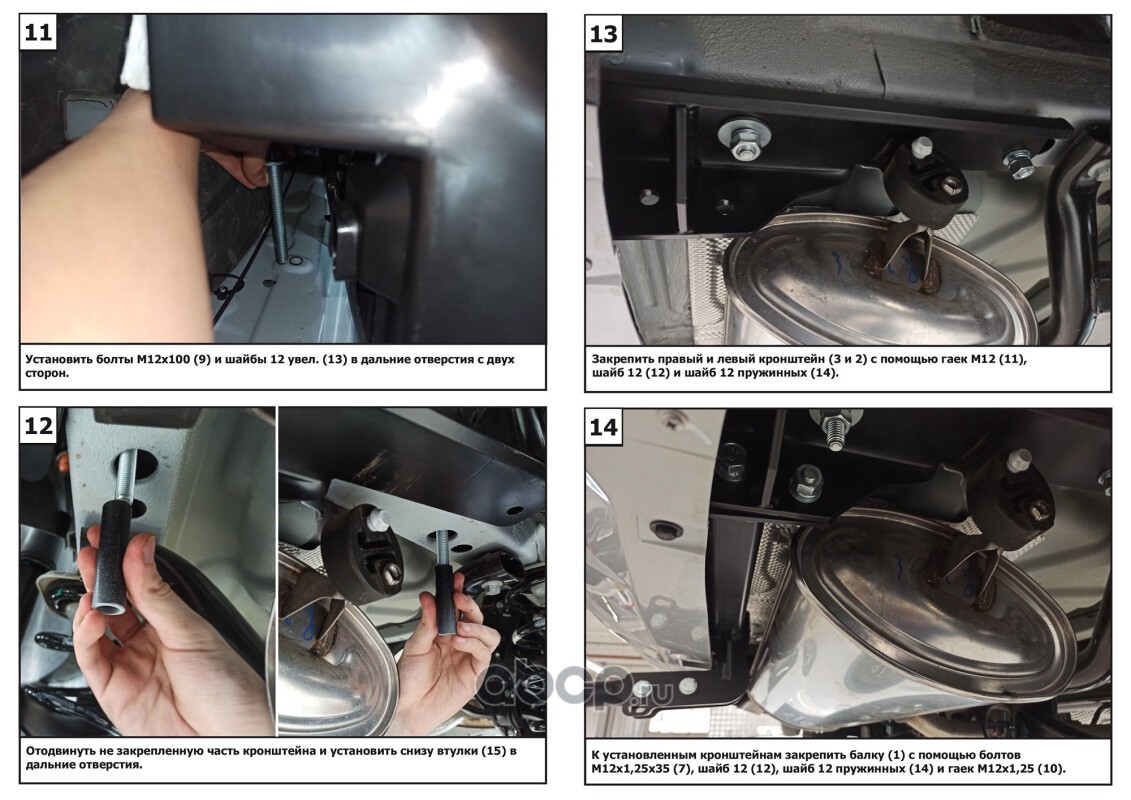 11

Установить болты М12х100 (9) и шайбы 12 увел. (13) в дальние отверстия с двух сторон.

12

Отодвинуть не закрепленную часть кронштейна и установить снизу втулки (15) в дальние отверстия.

13

Закрепить правый и левый кронштейн (3 и 2) с помощью гаек М12 (11), шайб 12 (12) и шайб 12 пружинных (14).

14

К установленным кронштейнам закрепить балку (1) с помощью болтов М12х1,25х35 (7), шайб 12 (12), шайб 12 пружинных (14) и гаек М12х1,25 (10).

abcp.ru