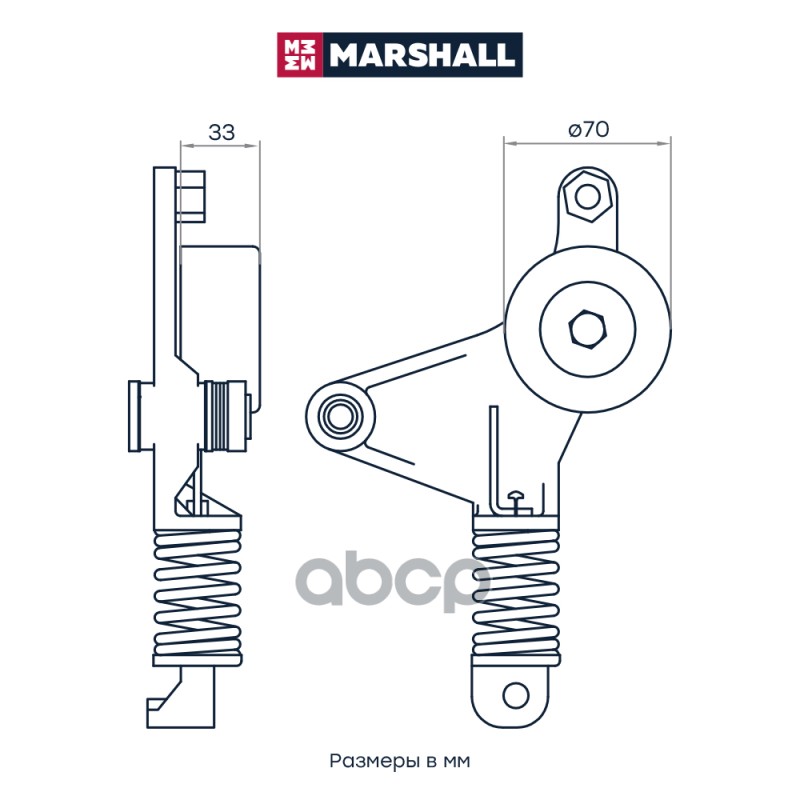 MARSHALL

33

ø70

abcp

Размеры в мм