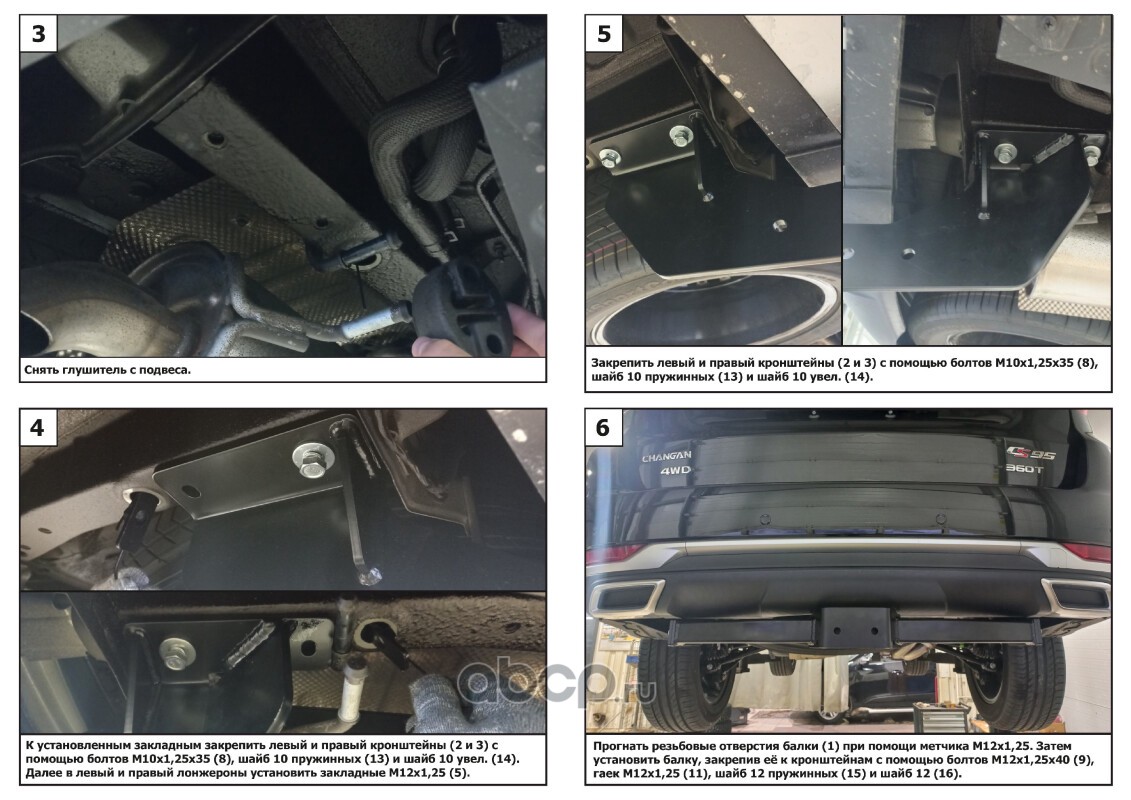 3

Снять глушитель с подвеса.

4

К установленным закладным закрепить левый и правый кронштейны (2 и 3) с помощью болтов М10х1,25х35 (8), шайб 10 пружинных (13) и шайб 10 увел. (14). Далее в левый и правый лонжероны установить закладные М12х1,25 (5).

5

Закрепить левый и правый кронштейны (2 и 3) с помощью болтов М10х1,25х35 (8), шайб 10 пружинных (13) и шайб 10 увел. (14).

6

CHANGAN
4WD
CS95
360T

Прогнать резьбовые отверстия балки (1) при помощи метчика М12х1,25. Затем установить балку, закрепив её к кронштейнам с помощью болтов М12х1,25х40 (9), гаек М12х1,25 (11), шайб 12 пружинных (15) и шайб 12 (16).

abcp.ru