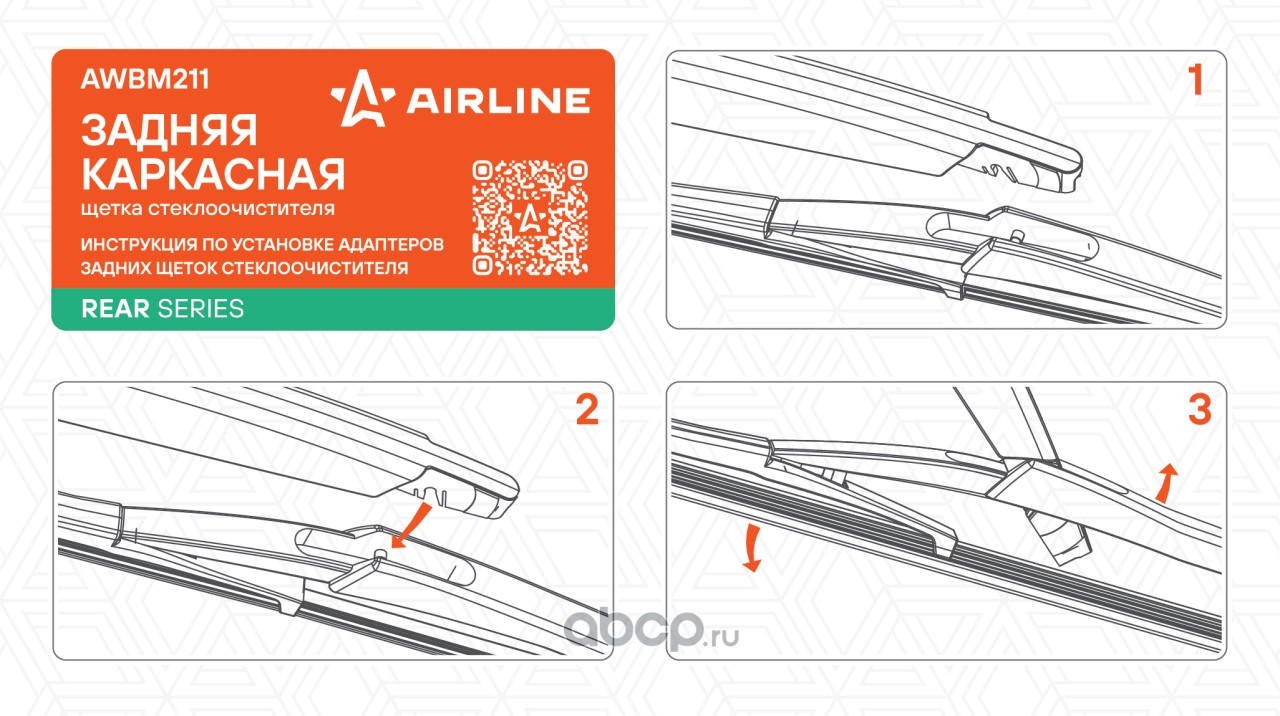 AWBM211

AIRLINE

ЗАДНЯЯ КАРКАСНАЯ

щетка стеклоочистителя

ИНСТРУКЦИЯ ПО УСТАНОВКЕ АДАПТЕРОВ ЗАДНИХ ЩЕТОК СТЕКЛООЧИСТИТЕЛЯ

REAR SERIES

1

2

3

abcp.ru