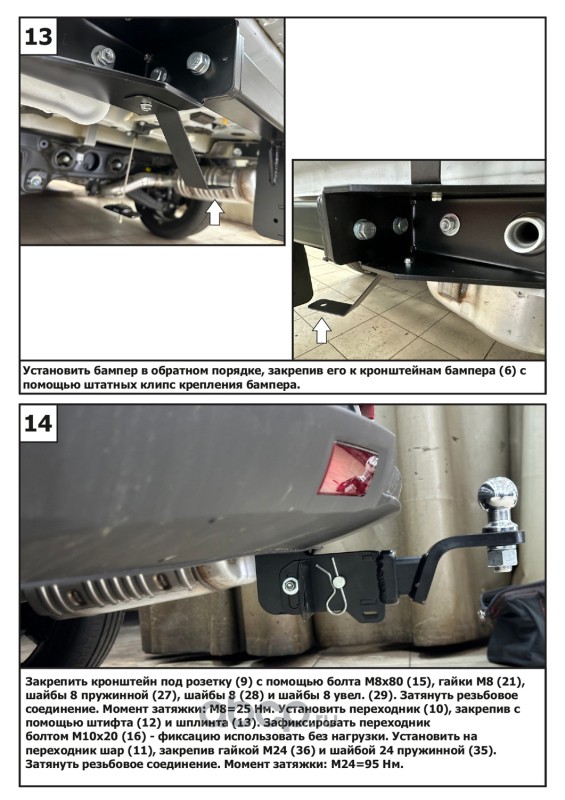 13

Установить бампер в обратном порядке, закрепив его к кронштейнам бампера (6) с помощью штатных клипс крепления бампера.

14

Закрепить кронштейн под розетку (9) с помощью болта М8х80 (15), гайки М8 (21), шайбы 8 пружинной (27), шайбы 8 (28) и шайбы 8 увел. (29). Затянуть резьбовое соединение. Момент затяжки: М8=25 Нм. Установить переходник (10), закрепив с помощью штифта (12) и шплинта (13). Зафиксировать переходник болтом М10х20 (16) - фиксацию использовать без нагрузки. Установить на переходник шар (11), закрепив гайкой М24 (36) и шайбой 24 пружинной (35). Затянуть резьбовое соединение. Момент затяжки: М24=95 Нм.