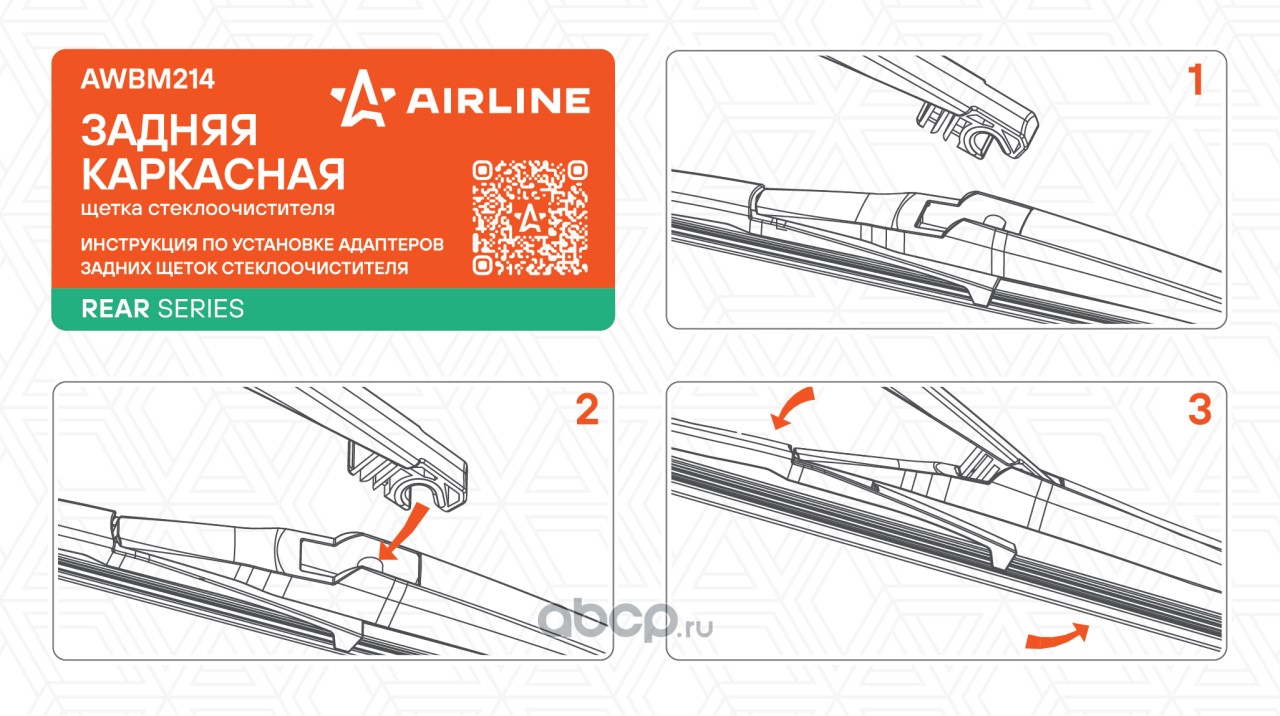 AWBM214

AIRLINE

ЗАДНЯЯ КАРКАСНАЯ

щетка стеклоочистителя

ИНСТРУКЦИЯ ПО УСТАНОВКЕ АДАПТЕРОВ ЗАДНИХ ЩЕТОК СТЕКЛООЧИСТИТЕЛЯ

REAR SERIES

1

2

3

abcp.ru