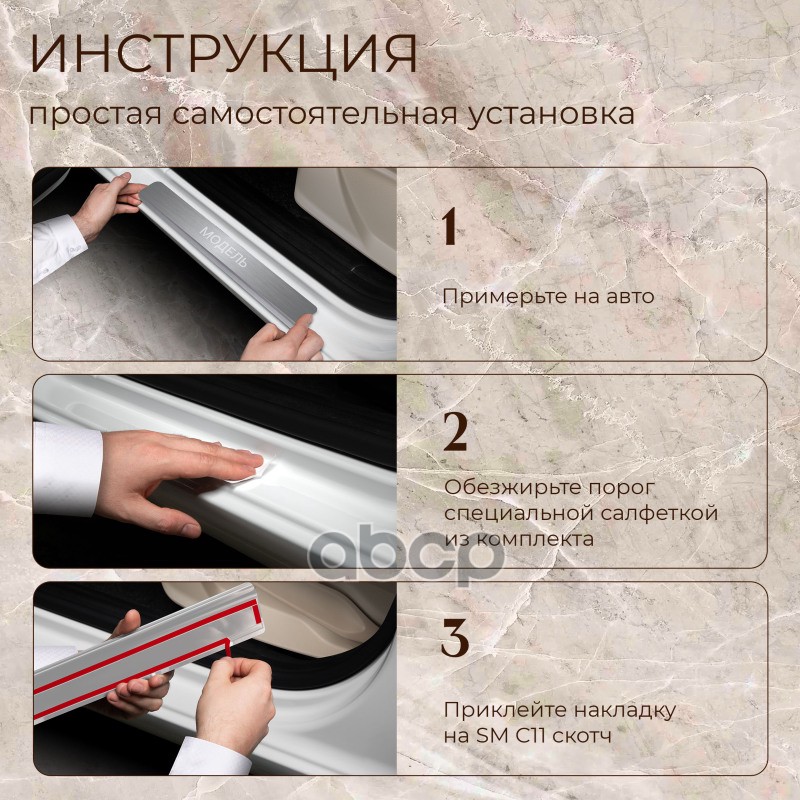 ИНСТРУКЦИЯ

простая самостоятельная установка

МОДЕЛЬ

1

Примерьте на авто

2

Обезжирьте порог специальной салфеткой из комплекта

abcp

3

Приклейте накладку на SM C11 скотч