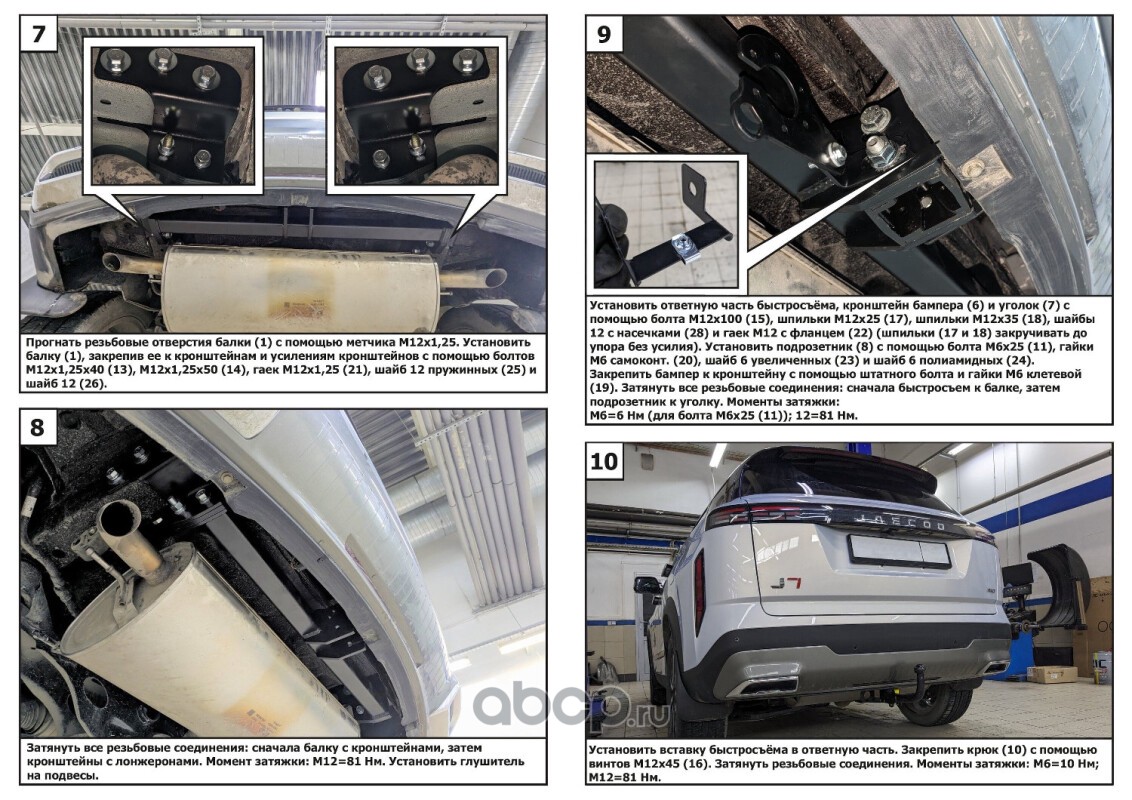 7

Прогнать резьбовые отверстия балки (1) с помощью метчика М12х1,25. Установить балку (1), закрепив ее к кронштейнам и усилениям кронштейнов с помощью болтов М12х1,25х40 (13), М12х1,25х50 (14), гаек М12х1,25 (21), шайб 12 пружинных (25) и шайб 12 (26).

8

Затянуть все резьбовые соединения: сначала балку с кронштейнами, затем кронштейны с лонжеронами. Момент затяжки: М12=81 Нм. Установить глушитель на подвесы.

9

Установить ответную часть быстросъёма, кронштейн бампера (6) и уголок (7) с помощью болта М12х100 (15), шпильки М12х25 (17), шпильки М12х35 (18), шайбы 12 с насечками (28) и гаек М12 с фланцем (22) (шпильки (17 и 18) закручивать до упора без усилия). Установить подрозетник (8) с помощью болта М6х25 (11), гайки М6 самоконт. (20), шайб 6 увеличенных (23) и шайб 6 полиамидных (24). Закрепить бампер к кронштейну с помощью штатного болта и гайки М6 клетевой (19). Затянуть все резьбовые соединения: сначала быстросъем к балке, затем подрозетник к уголку. Моменты затяжки:
М6=6 Нм (для болта М6х25 (11)); 12=81 Нм.

10

JAECOO

J7

Установить вставку быстросъёма в ответную часть. Закрепить крюк (10) с помощью винтов М12х45 (16). Затянуть резьбовые соединения. Моменты затяжки: М6=10 Нм; М12=81 Нм.

abcp.ru