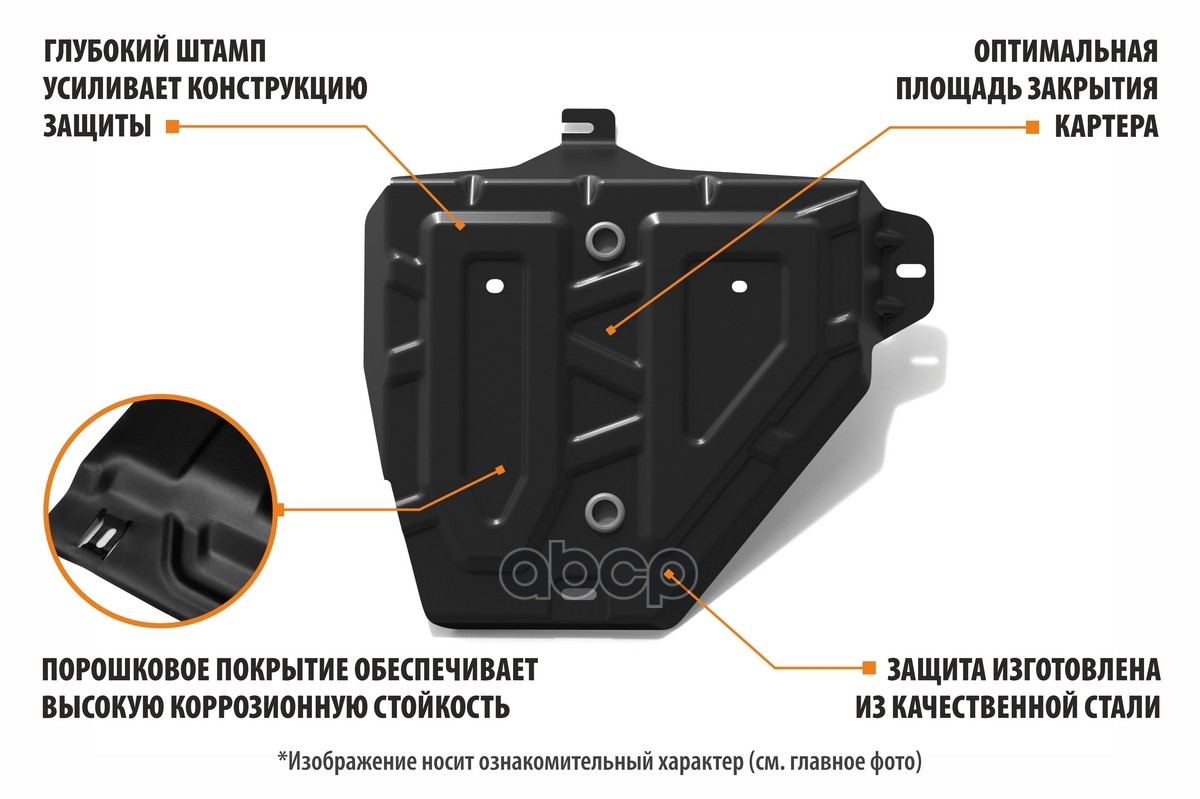 ГЛУБОКИЙ ШТАМП УСИЛИВАЕТ КОНСТРУКЦИЮ ЗАЩИТЫ

ОПТИМАЛЬНАЯ ПЛОЩАДЬ ЗАКРЫТИЯ КАРТЕРА

abcp

ПОРОШКОВОЕ ПОКРЫТИЕ ОБЕСПЕЧИВАЕТ ВЫСОКУЮ КОРРОЗИОННУЮ СТОЙКОСТЬ

ЗАЩИТА ИЗГОТОВЛЕНА ИЗ КАЧЕСТВЕННОЙ СТАЛИ

*Изображение носит ознакомительный характер (см. главное фото)