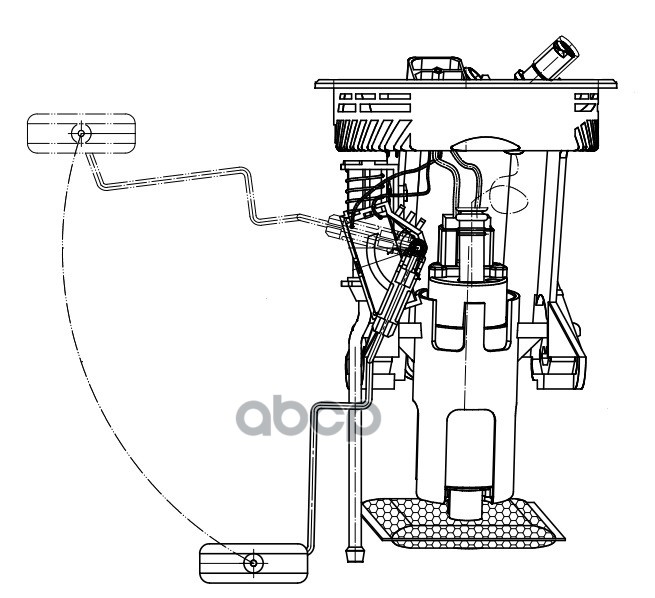 abcp