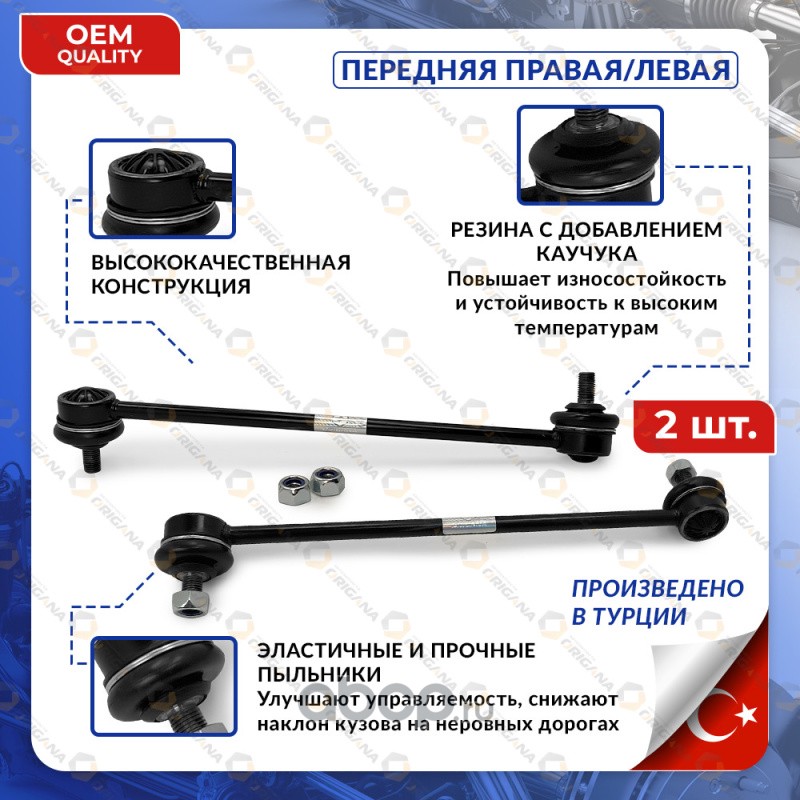 OEM QUALITY

ПЕРЕДНЯЯ ПРАВАЯ/ЛЕВАЯ

ВЫСОКОКАЧЕСТВЕННАЯ КОНСТРУКЦИЯ

РЕЗИНА С ДОБАВЛЕНИЕМ КАУЧУКА
Повышает износостойкость и устойчивость к высоким температурам

2 шт.

ПРОИЗВЕДЕНО В ТУРЦИИ

ЭЛАСТИЧНЫЕ И ПРОЧНЫЕ ПЫЛЬНИКИ
Улучшают управляемость, снижают наклон кузова на неровных дорогах

ORIGANA

abop.ru