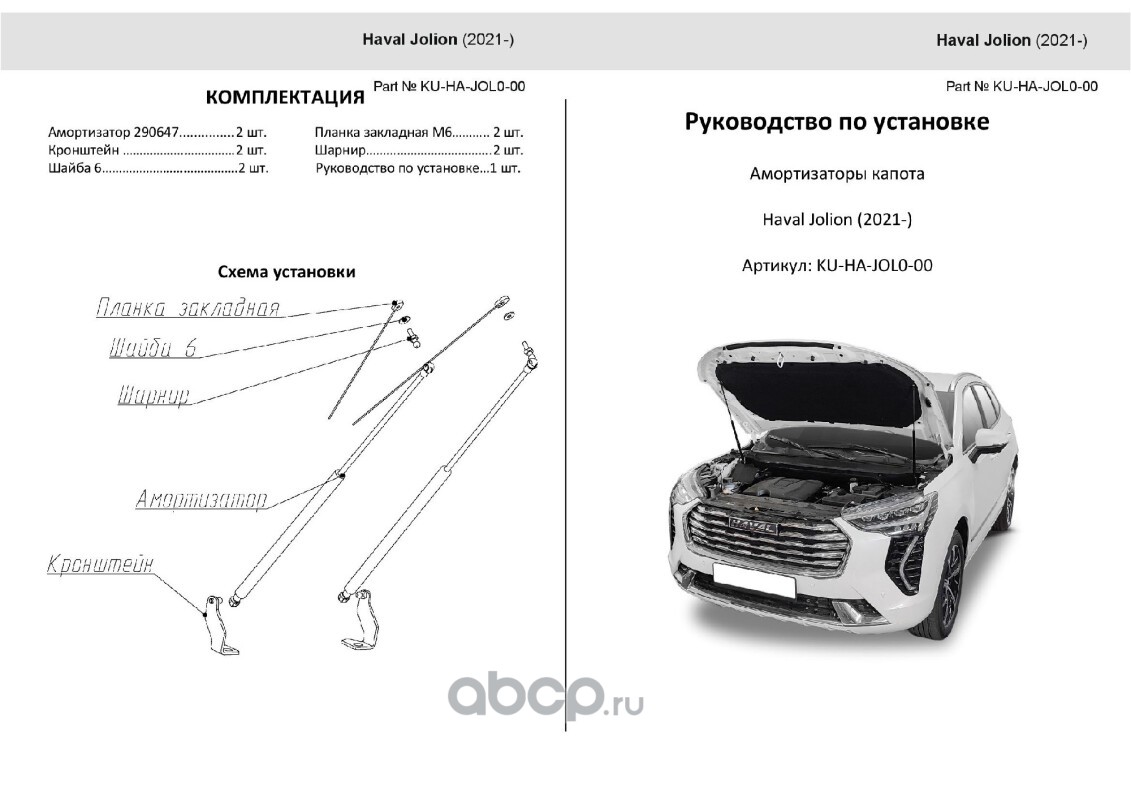 Haval Jolion (2021-)

Part № KU-HA-JOL0-00

КОМПЛЕКТАЦИЯ

Амортизатор 290647...............2 шт.
Кронштейн ................................2 шт.
Шайба 6.......................................2 шт.

Планка закладная М6........... 2 шт.
Шарнир....................................2 шт.
Руководство по установке...1 шт.

Схема установки

Планка закладная

Шайба 6

Шарнир

Амортизатор

Кронштейн

Haval Jolion (2021-)

Part № KU-HA-JOL0-00

Руководство по установке

Амортизаторы капота

Haval Jolion (2021-)

Артикул: KU-HA-JOL0-00

HAVAL

abcp.ru