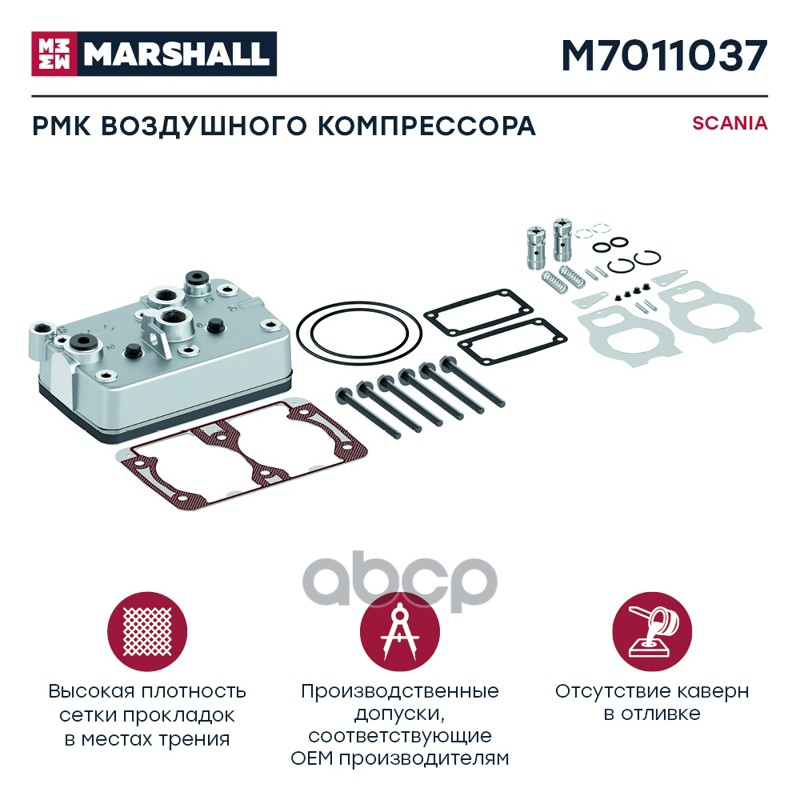 MARSHALL

M7011037

РМК ВОЗДУШНОГО КОМПРЕССОРА

SCANIA

abcp

Высокая плотность сетки прокладок в местах трения

Производственные допуски, соответствующие OEM производителям

Отсутствие каверн в отливке