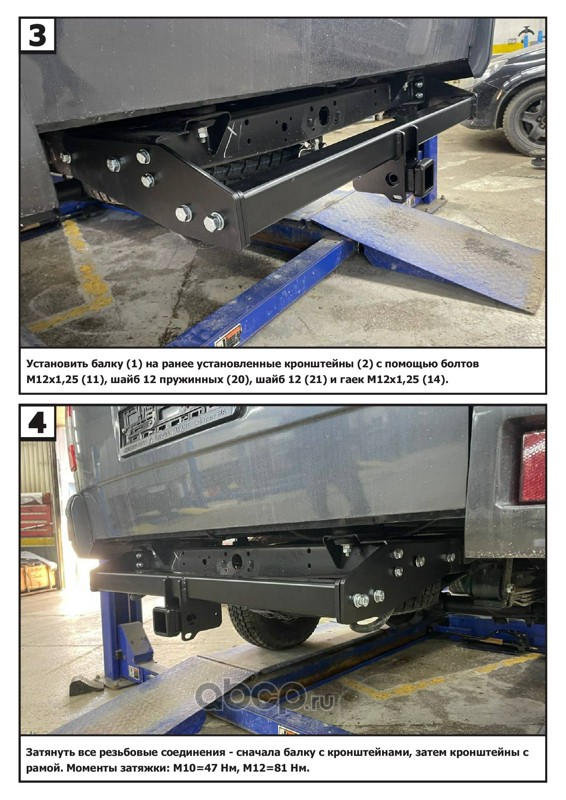 3

Установить балку (1) на ранее установленные кронштейны (2) с помощью болтов M12x1,25 (11), шайб 12 пружинных (20), шайб 12 (21) и гаек M12x1,25 (14).

4

abcp.ru

Затянуть все резьбовые соединения - сначала балку с кронштейнами, затем кронштейны с рамой. Моменты затяжки: M10=47 Нм, M12=81 Нм.