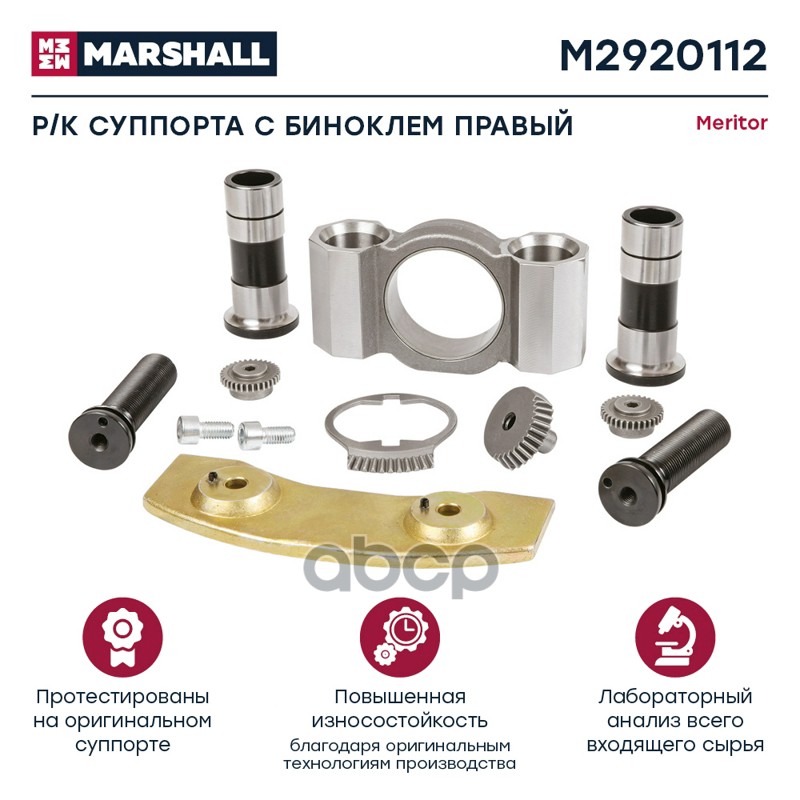 MARSHALL

M2920112

Р/К СУППОРТА С БИНОКЛЕМ ПРАВЫЙ

Meritor

abcp

Протестированы на оригинальном суппорте

Повышенная износостойкость
благодаря оригинальным технологиям производства

Лабораторный анализ всего входящего сырья