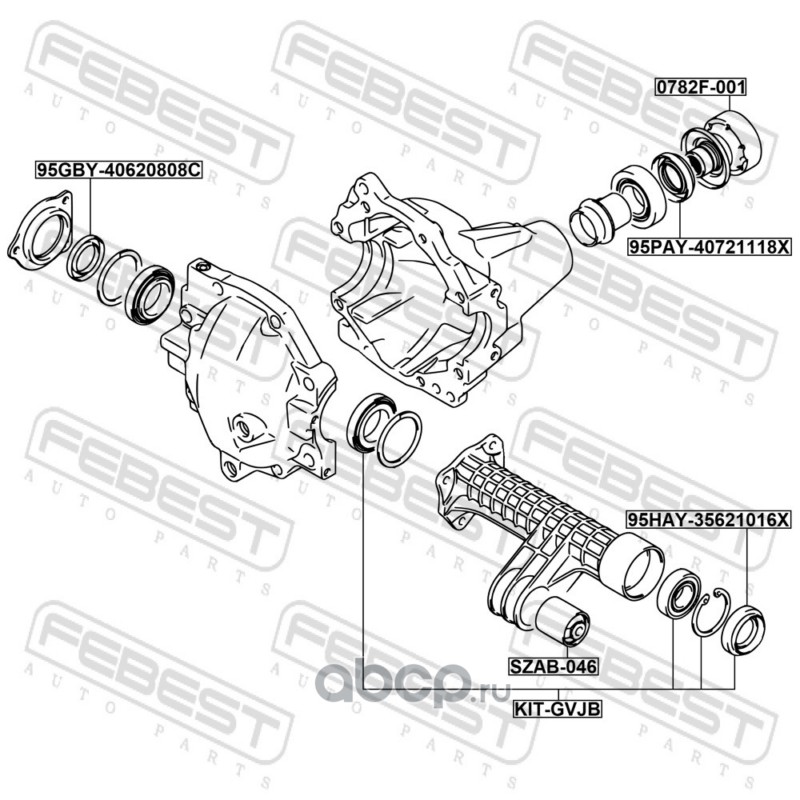 FEBEST AUTO PARTS

0782F-001

95GBY-40620808C

95PAY-40721118X

95HAY-35621016X

SZAB-046

KIT-GVJB

abcp.ru