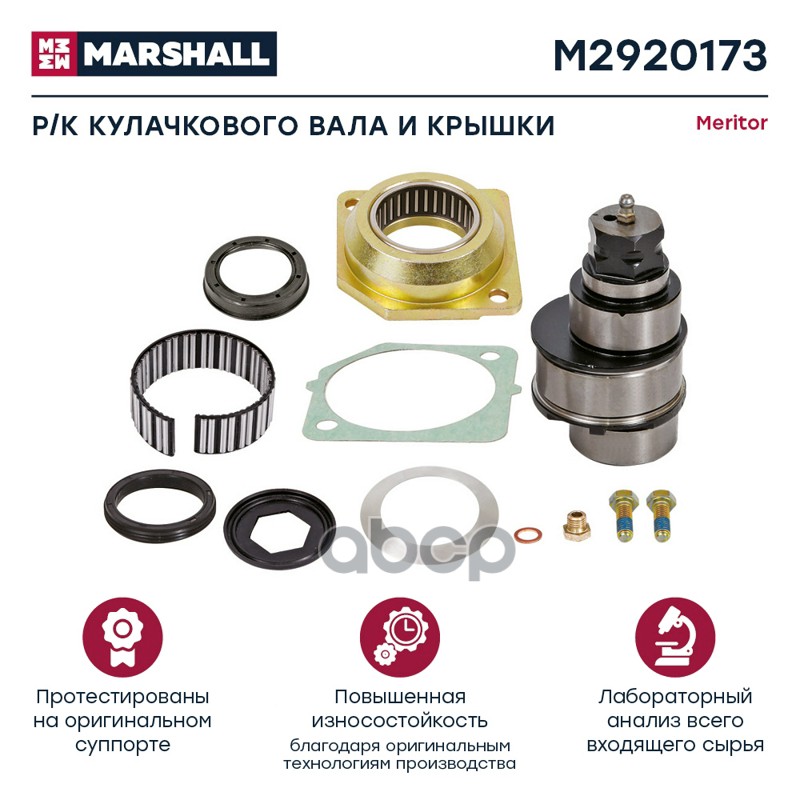 MARSHALL

M2920173

Р/К КУЛАЧКОВОГО ВАЛА И КРЫШКИ

Meritor

abcp

Протестированы на оригинальном суппорте

Повышенная износостойкость
благодаря оригинальным технологиям производства

Лабораторный анализ всего входящего сырья