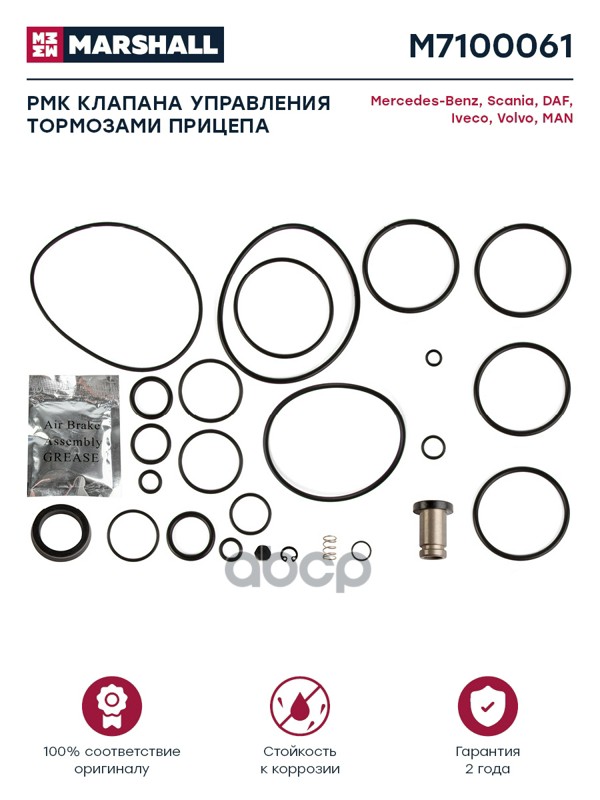 MARSHALL

M7100061

РМК КЛАПАНА УПРАВЛЕНИЯ ТОРМОЗАМИ ПРИЦЕПА

Mercedes-Benz, Scania, DAF, Iveco, Volvo, MAN

Air Brake Assembly GREASE

aocp

100% соответствие оригиналу

Стойкость к коррозии

Гарантия 2 года