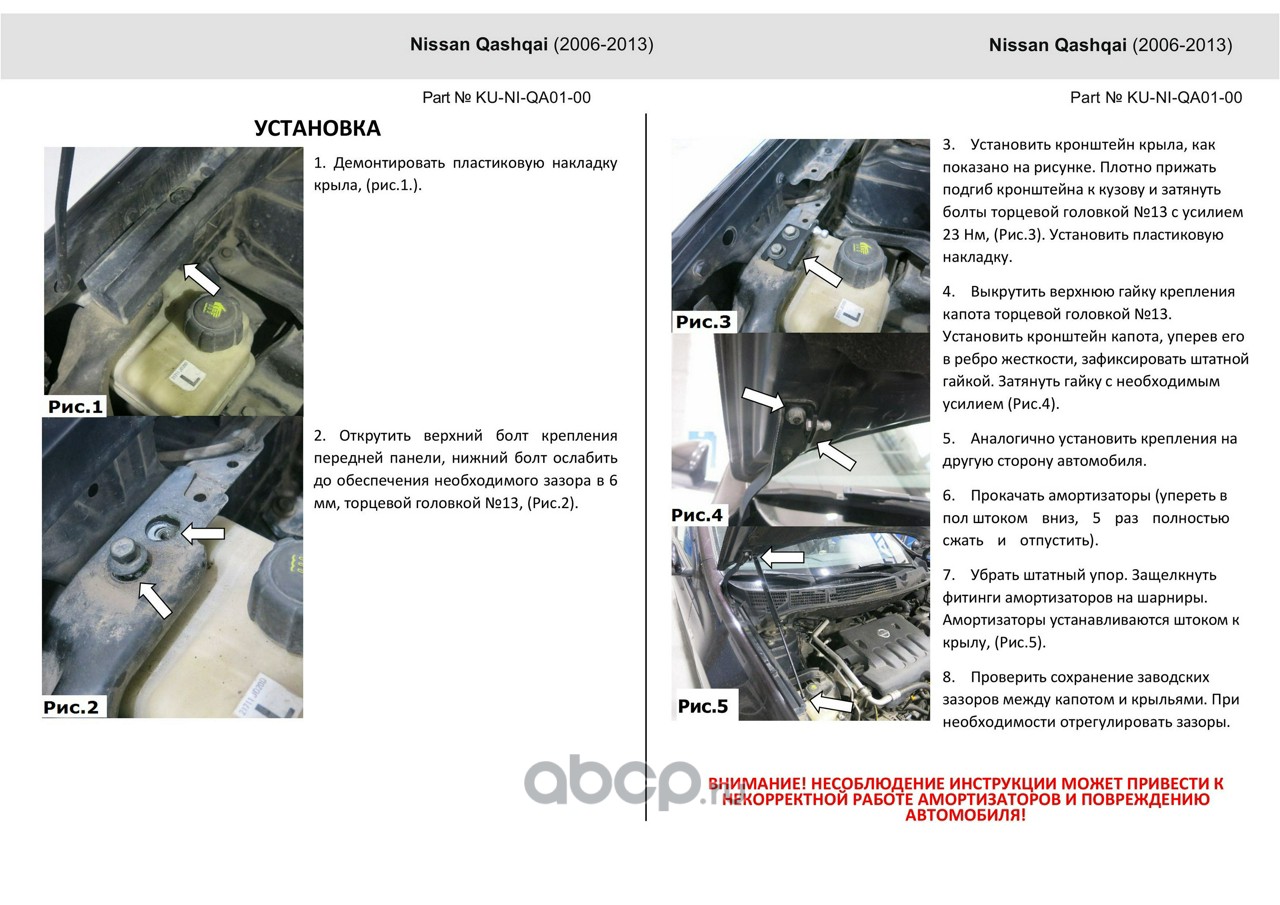 Nissan Qashqai (2006-2013)

Part № KU-NI-QA01-00

УСТАНОВКА

Рис.1

1. Демонтировать пластиковую накладку крыла, (рис.1.).

Рис.2

2. Открутить верхний болт крепления передней панели, нижний болт ослабить до обеспечения необходимого зазора в 6 мм, торцевой головкой №13, (Рис.2).

Nissan Qashqai (2006-2013)

Part № KU-NI-QA01-00

Рис.3

Рис.4

Рис.5

3. Установить кронштейн крыла, как показано на рисунке. Плотно прижать подгиб кронштейна к кузову и затянуть болты торцевой головкой №13 с усилием 23 Нм, (Рис.3). Установить пластиковую накладку.

4. Выкрутить верхнюю гайку крепления капота торцевой головкой №13. Установить кронштейн капота, уперев его в ребро жесткости, зафиксировать штатной гайкой. Затянуть гайку с необходимым усилием (Рис.4).

5. Аналогично установить крепления на другую сторону автомобиля.

6. Прокачать амортизаторы (упереть в пол штоком вниз, 5 раз полностью сжать и отпустить).

7. Убрать штатный упор. Защелкнуть фитинги амортизаторов на шарниры. Амортизаторы устанавливаются штоком к крылу, (Рис.5).

8. Проверить сохранение заводских зазоров между капотом и крыльями. При необходимости отрегулировать зазоры.

abcp.ru

ВНИМАНИЕ! НЕСОБЛЮДЕНИЕ ИНСТРУКЦИИ МОЖЕТ ПРИВЕСТИ К НЕКОРРЕКТНОЙ РАБОТЕ АМОРТИЗАТОРОВ И ПОВРЕЖДЕНИЮ АВТОМОБИЛЯ!