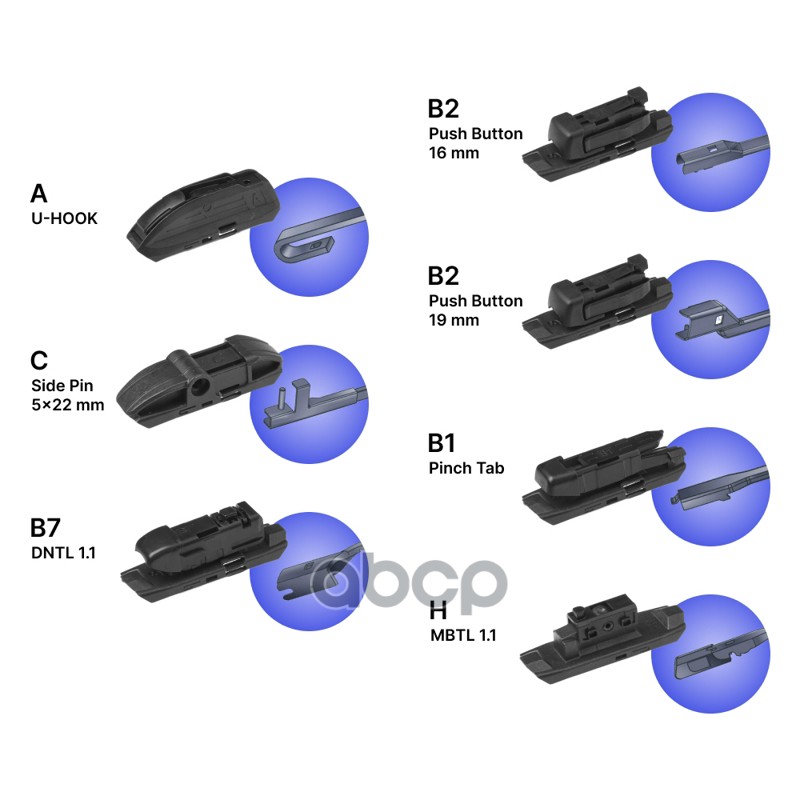 A
U-HOOK

C
Side Pin
5×22 mm

B7
DNTL 1.1

B2
Push Button
16 mm

B2
Push Button
19 mm

B1
Pinch Tab

H
MBTL 1.1

abcp