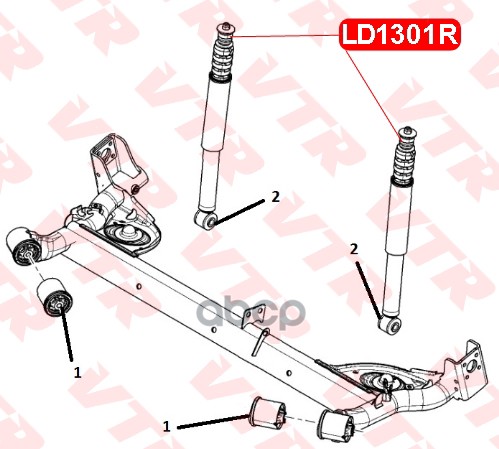 LD1301R

2

2

1

1

VTR

abcp