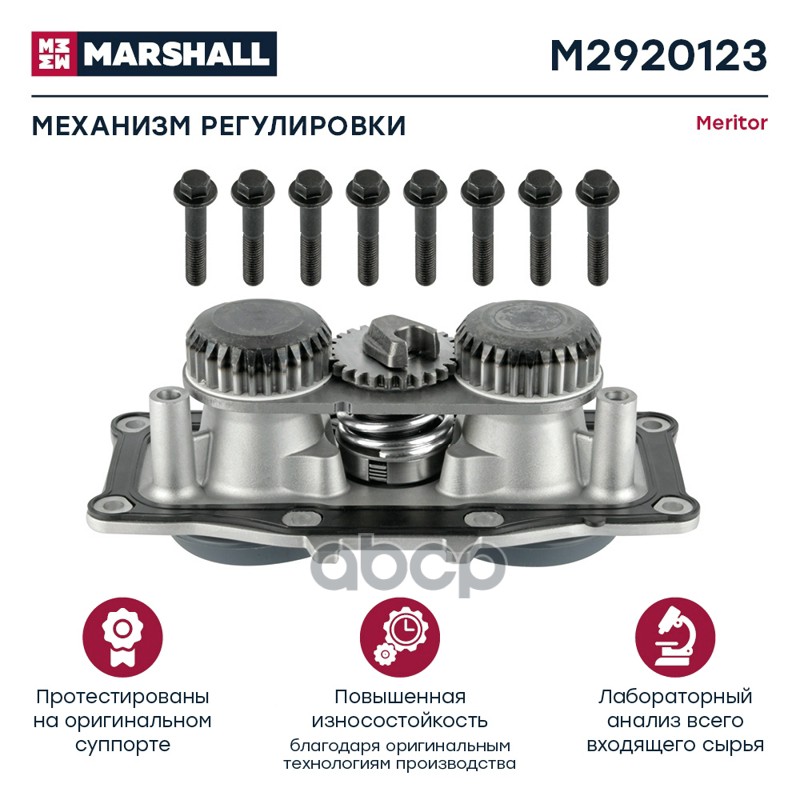 MARSHALL

M2920123

МЕХАНИЗМ РЕГУЛИРОВКИ

Meritor

abcp

Протестированы на оригинальном суппорте

Повышенная износостойкость

благодаря оригинальным технологиям производства

Лабораторный анализ всего входящего сырья