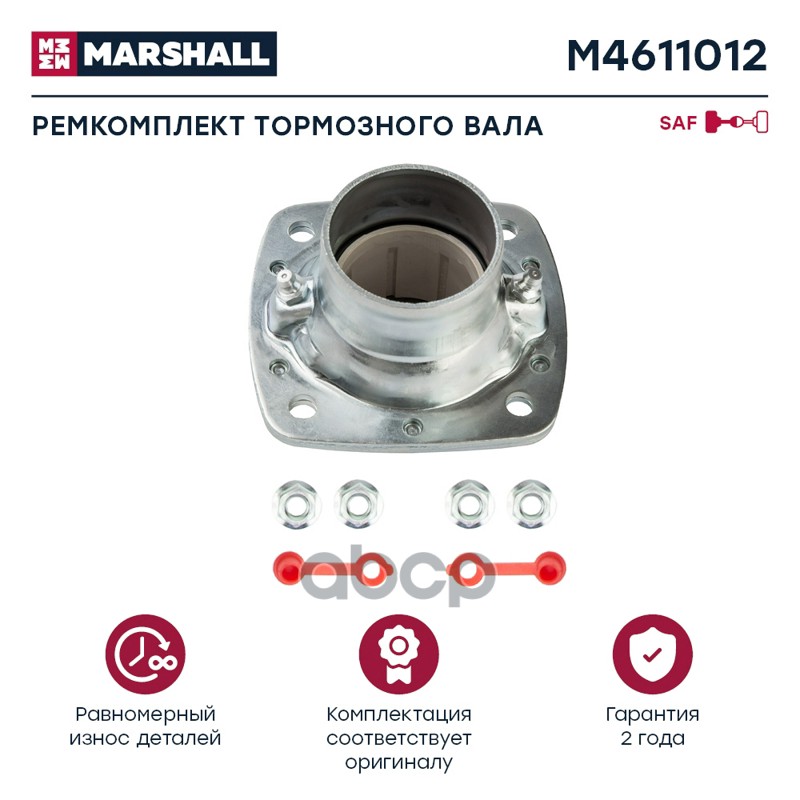 MARSHALL

M4611012

РЕМКОМПЛЕКТ ТОРМОЗНОГО ВАЛА

SAF

abcp

Равномерный износ деталей

Комплектация соответствует оригиналу

Гарантия 2 года