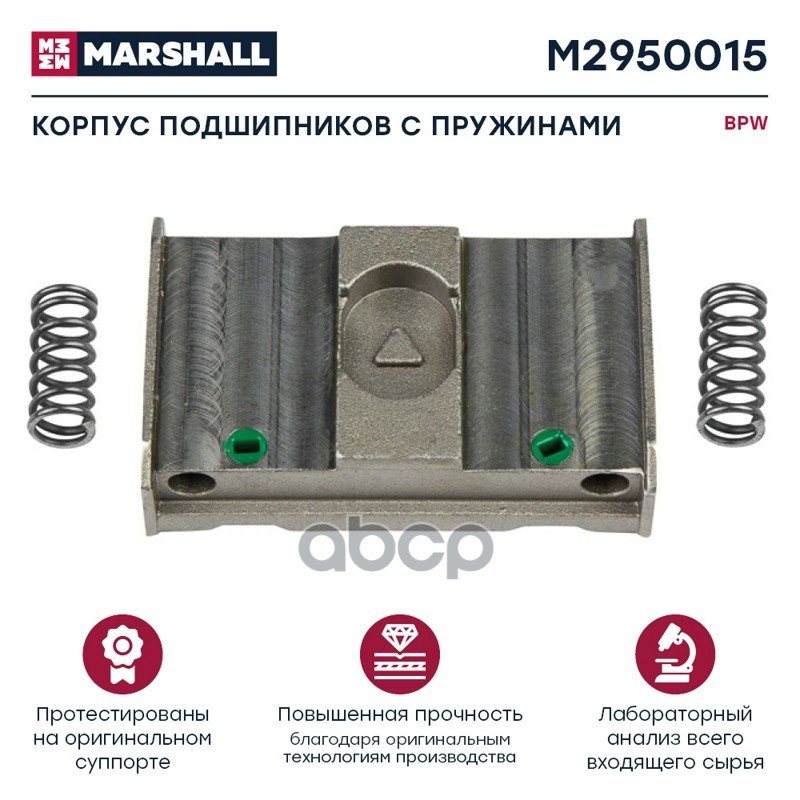 MARSHALL

M2950015

КОРПУС ПОДШИПНИКОВ С ПРУЖИНАМИ

BPW

abcp

Протестированы на оригинальном суппорте

Повышенная прочность

благодаря оригинальным технологиям производства

Лабораторный анализ всего входящего сырья