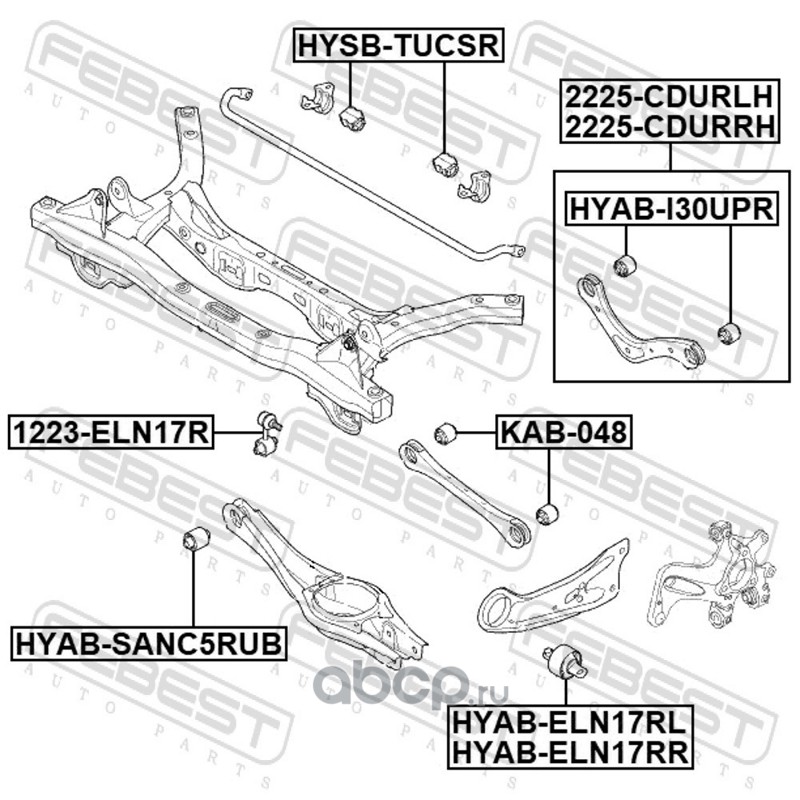 HYSB-TUCSR
2225-CDURLH
2225-CDURRH
HYAB-I30UPR
1223-ELN17R
KAB-048
HYAB-SANC5RUB
HYAB-ELN17RL
HYAB-ELN17RR
FEBEST
AUTO PARTS
abcp.ru