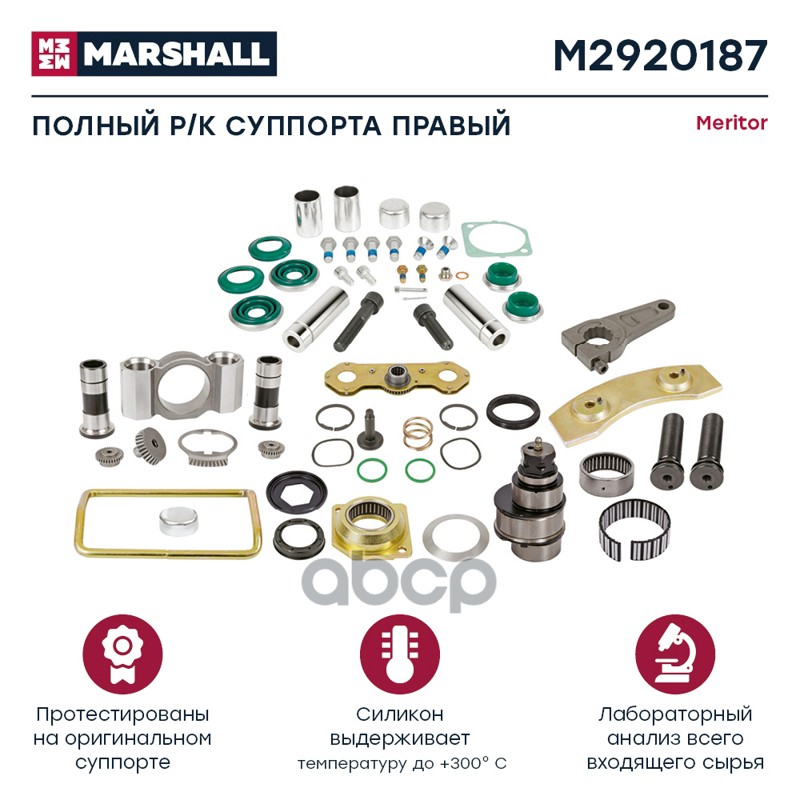 MARSHALL M2920187

ПОЛНЫЙ Р/К СУППОРТА ПРАВЫЙ

Meritor

abcp

Протестированы на оригинальном суппорте

Силикон выдерживает температуру до +300° С

Лабораторный анализ всего входящего сырья