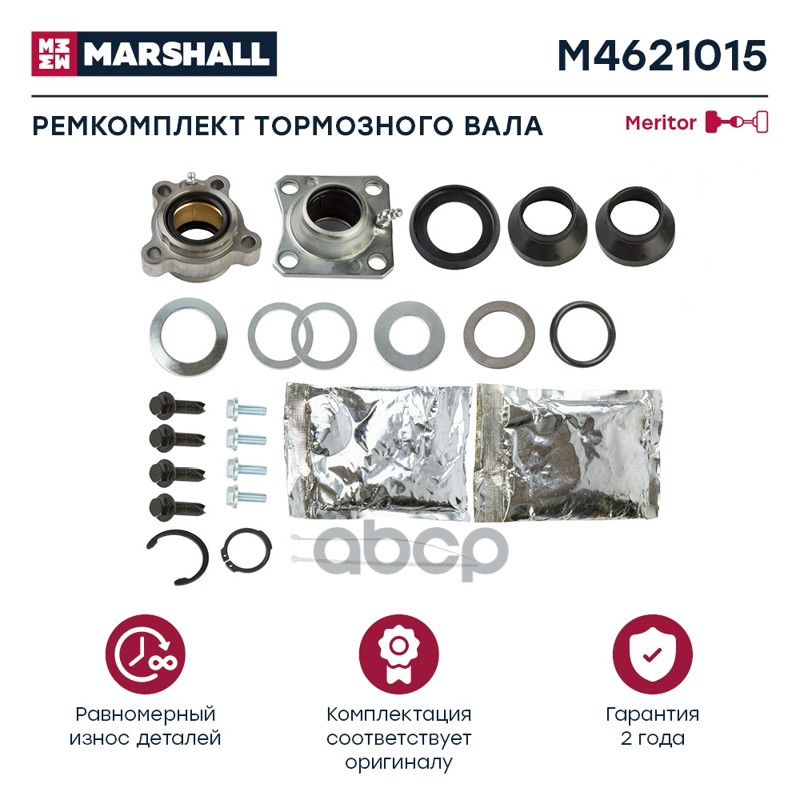 MARSHALL

M4621015

РЕМКОМПЛЕКТ ТОРМОЗНОГО ВАЛА

Meritor

abcp

Равномерный износ деталей

Комплектация соответствует оригиналу

Гарантия 2 года