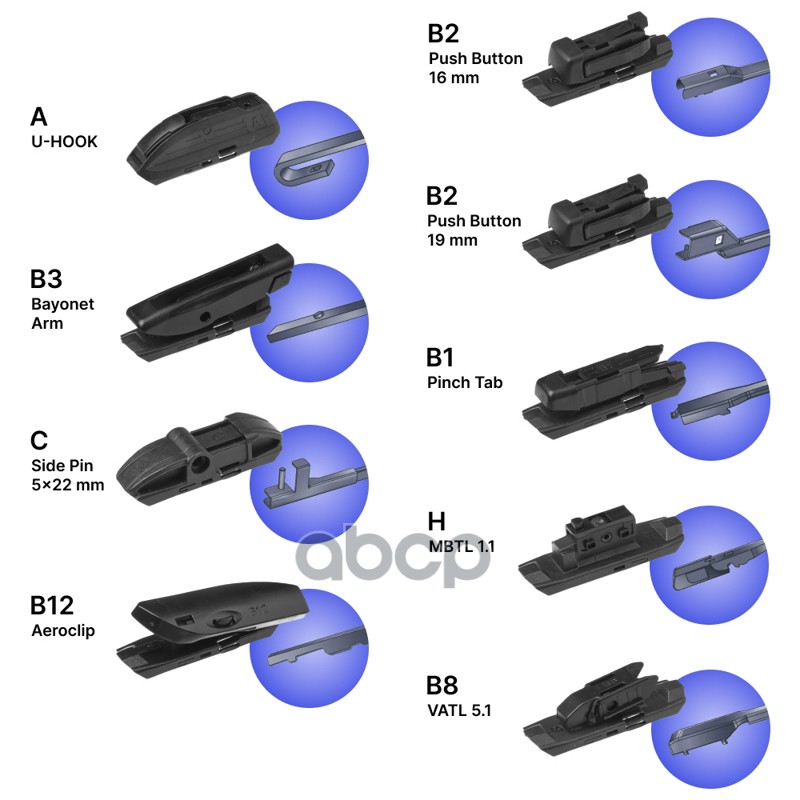 A
U-HOOK

B3
Bayonet
Arm

C
Side Pin
5×22 mm

B12
Aeroclip

B2
Push Button
16 mm

B2
Push Button
19 mm

B1
Pinch Tab

H
MBTL 1.1

B8
VATL 5.1

abcp