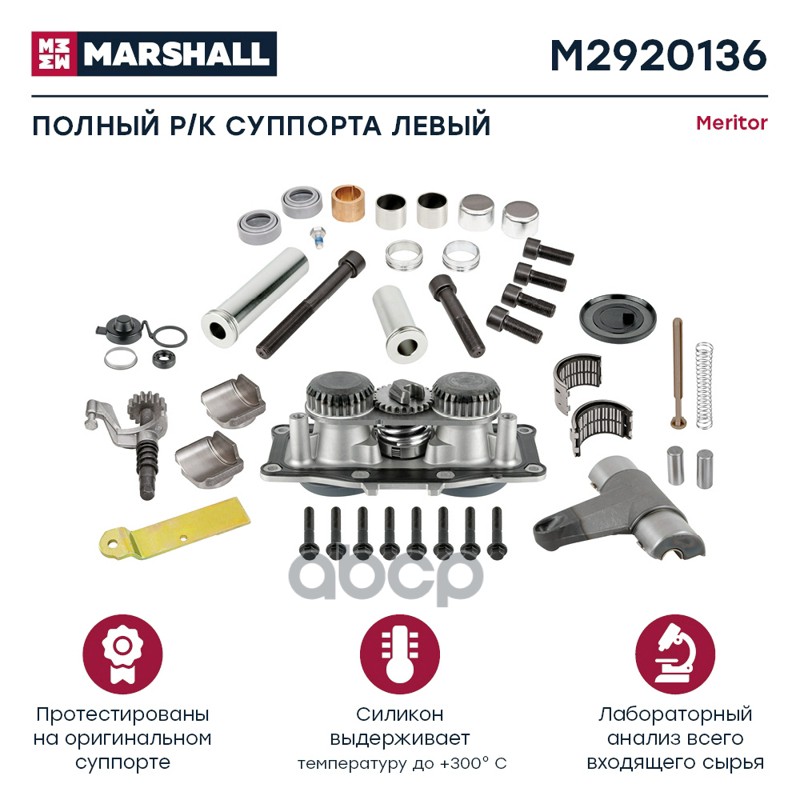 MARSHALL

M2920136

ПОЛНЫЙ Р/К СУППОРТА ЛЕВЫЙ

Meritor

аоср

Протестированы на оригинальном суппорте

Силикон выдерживает температуру до +300° С

Лабораторный анализ всего входящего сырья