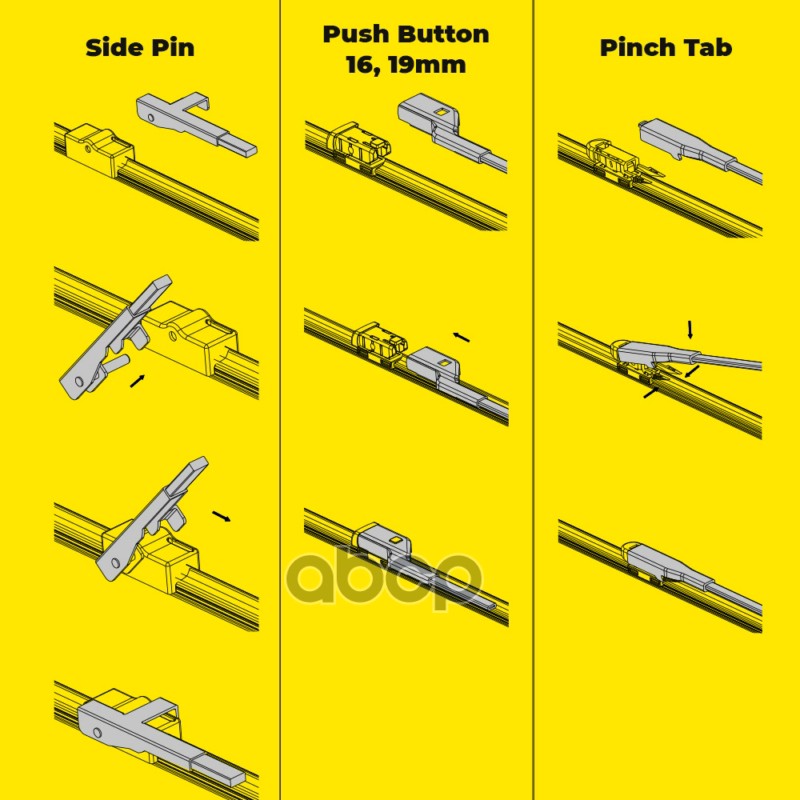 Side Pin

Push Button
16, 19mm

Pinch Tab

abcp