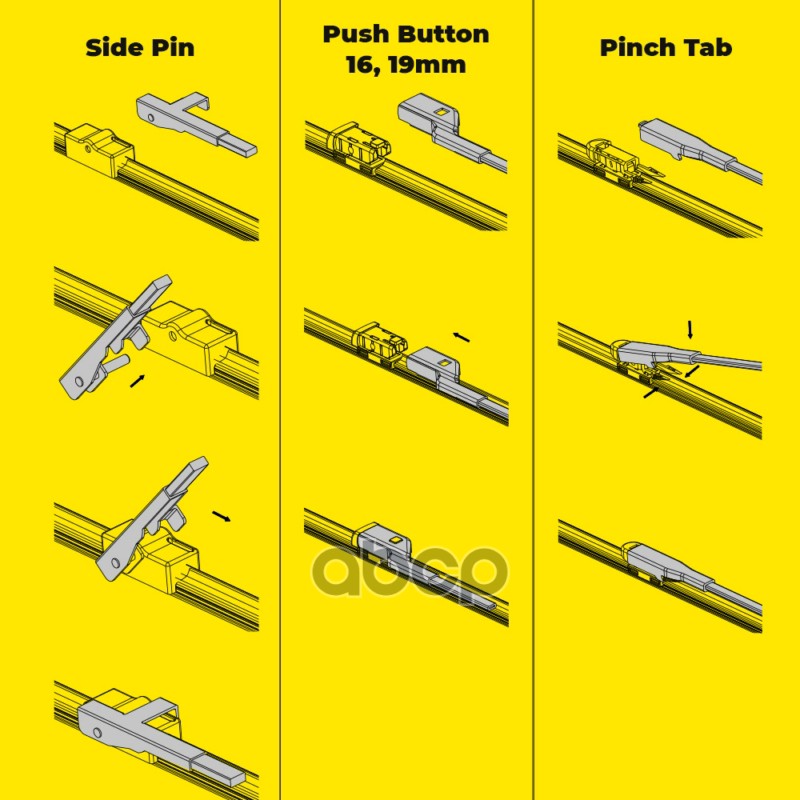 Side Pin

Push Button
16, 19mm

Pinch Tab

abcp