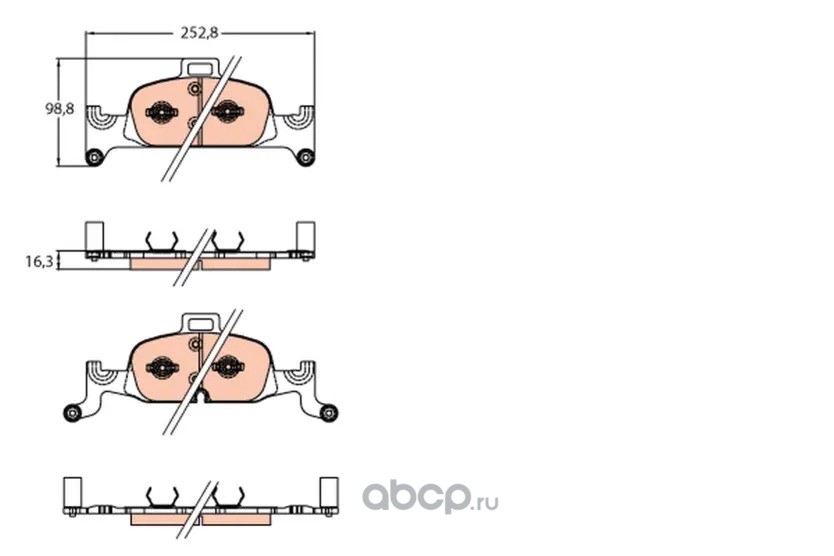 252,8

98,8

16,3

abcp.ru