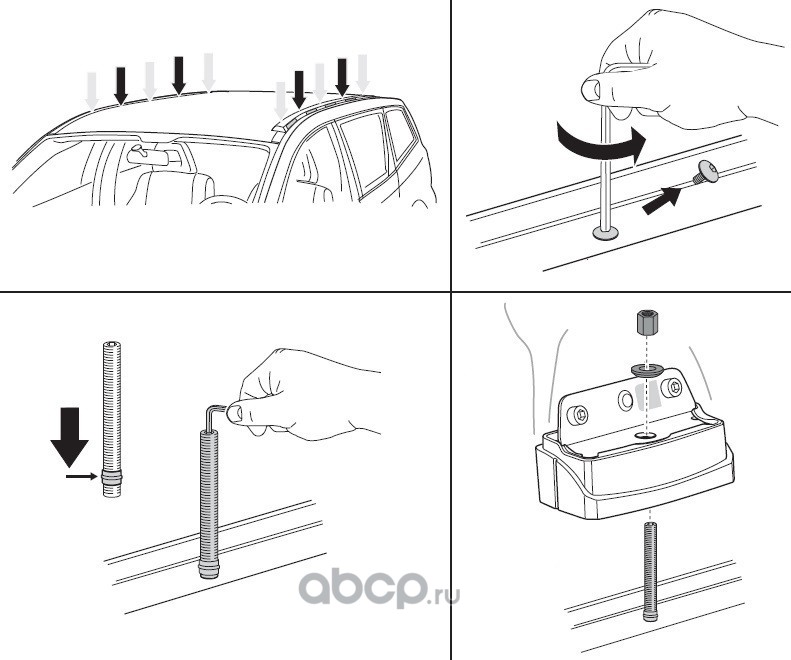 abcp.ru