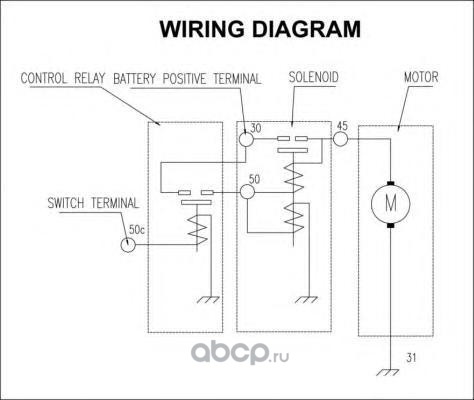 WIRING DIAGRAM

CONTROL RELAY

BATTERY POSITIVE TERMINAL

SOLENOID

MOTOR

30

45

50

SWITCH TERMINAL

50c

M

31

abcp.ru