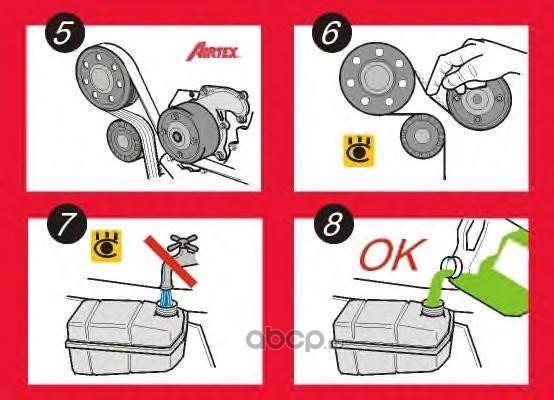 5

AIRTEX

6

7

8

OK

abcp.ru