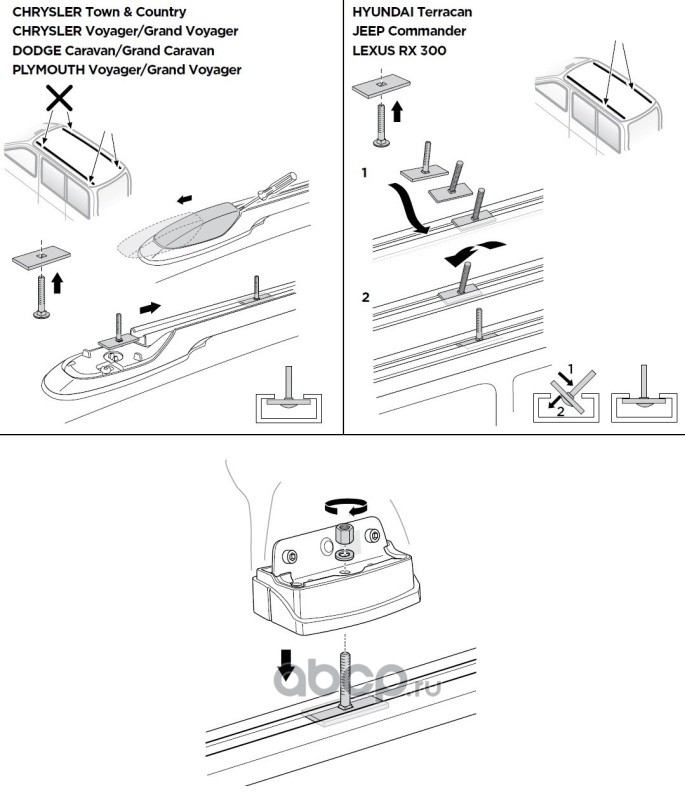 CHRYSLER Town & Country
CHRYSLER Voyager/Grand Voyager
DODGE Caravan/Grand Caravan
PLYMOUTH Voyager/Grand Voyager

HYUNDAI Terracan
JEEP Commander
LEXUS RX 300

1

2

1
2

abcp.ru