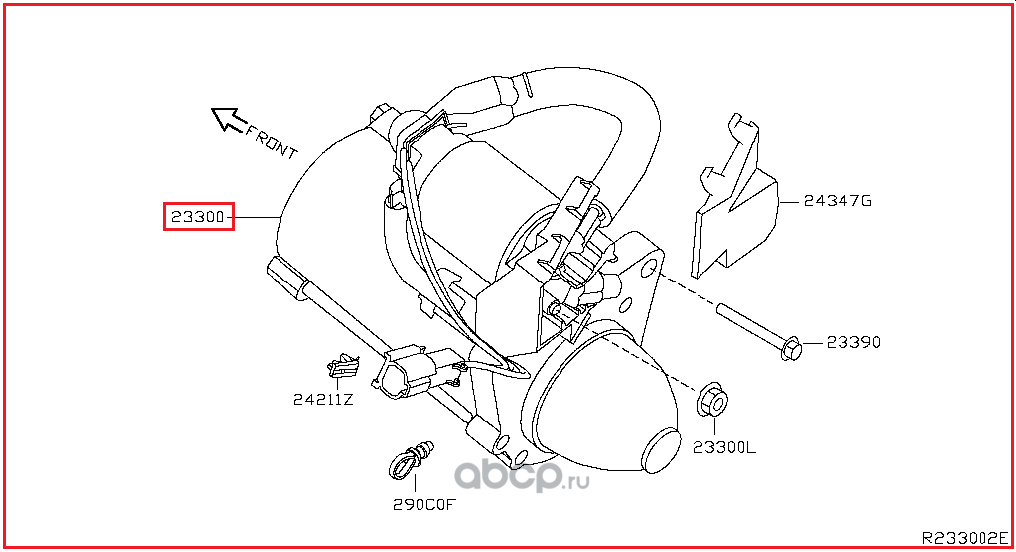 FRONT

23300

24347G

23390

24211Z

23300L

290C0F

abcp.ru

R233002E