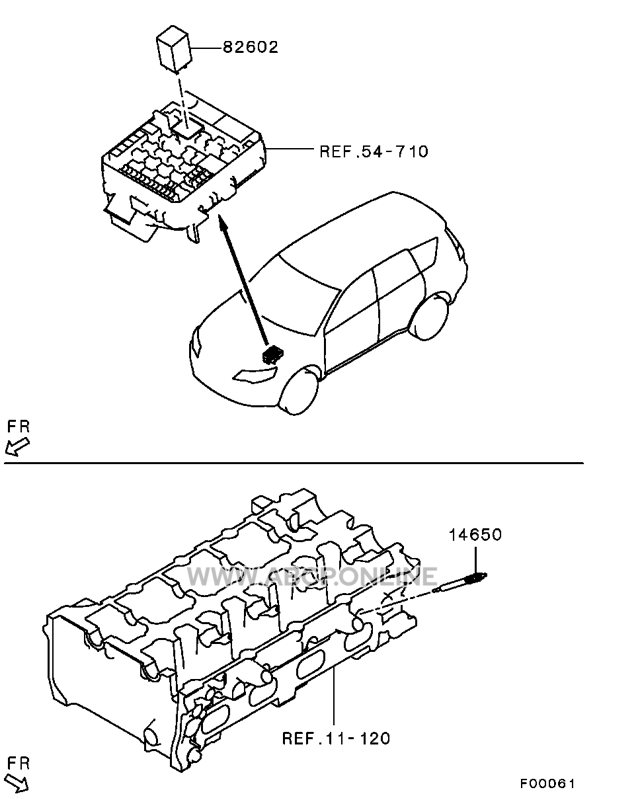 82602

REF.54-710

FR

14650

WWW.ABCP.ONLINE

REF.11-120

FR

F00061