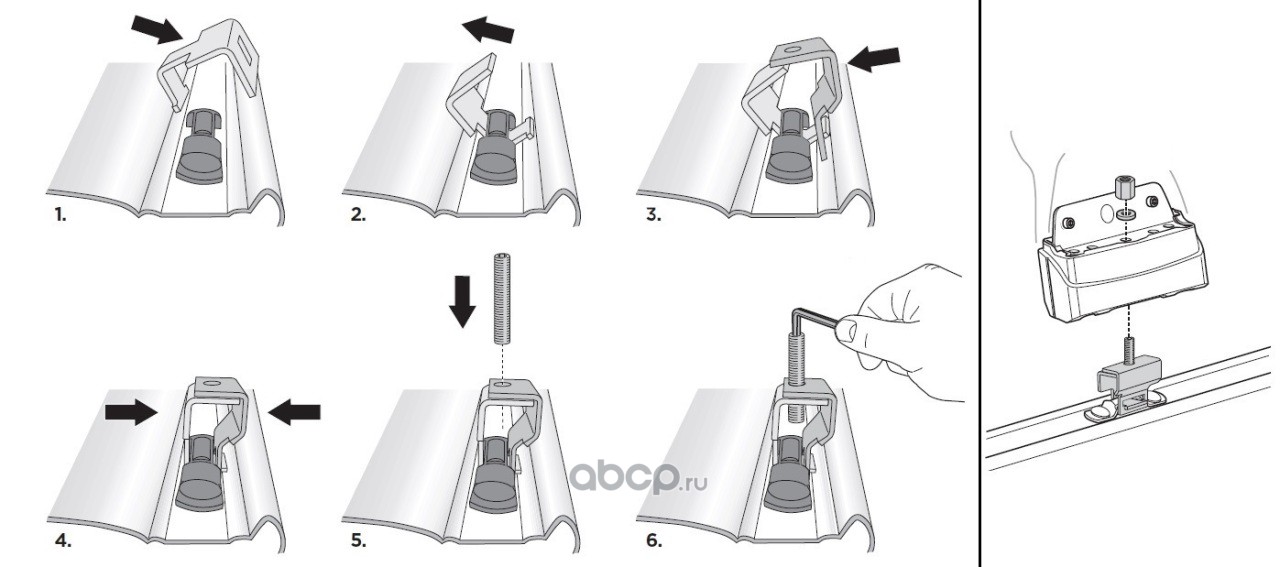 1.

2.

3.

4.

5.

6.

abcp.ru