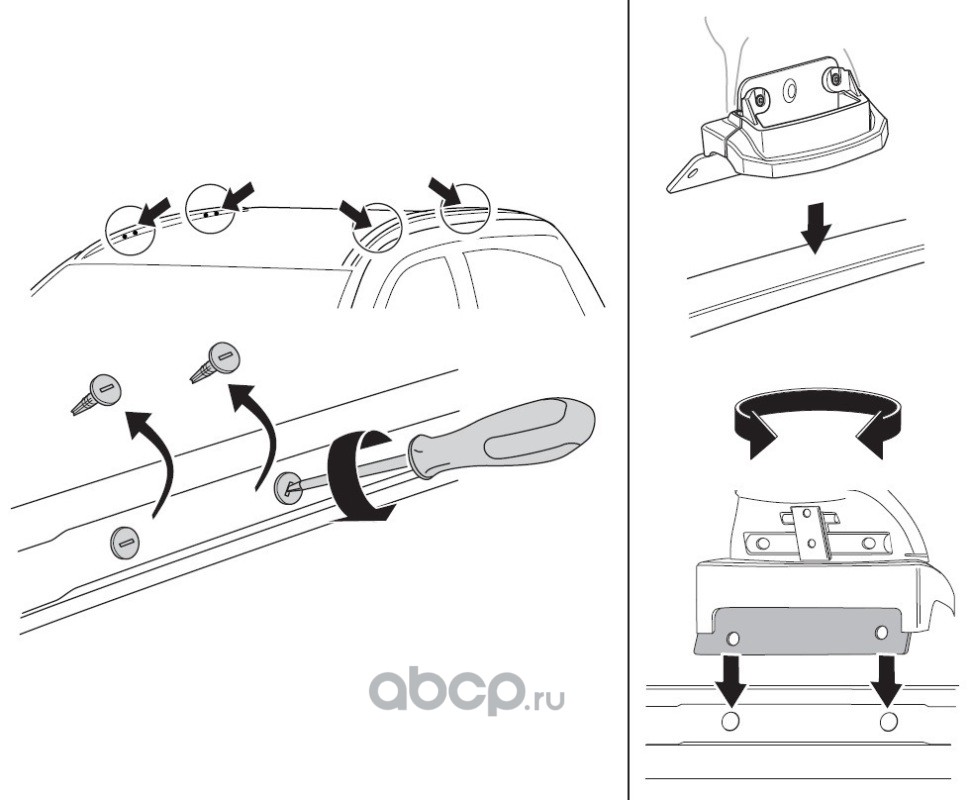 abcp.ru