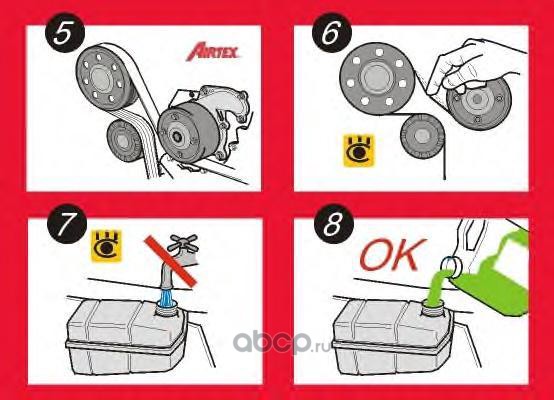 5

AIRTEX

6

7

8

OK

abcp.ru