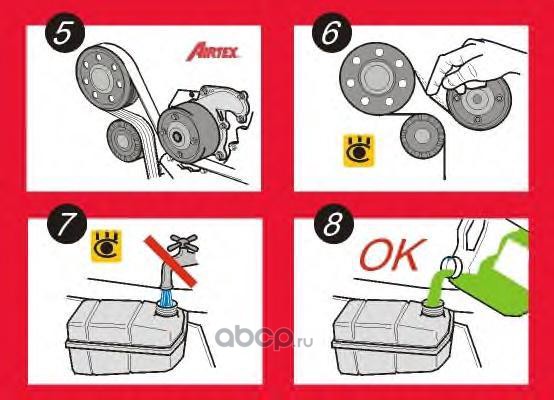 5

AIRTEX

6

7

8

OK

abcp.ru