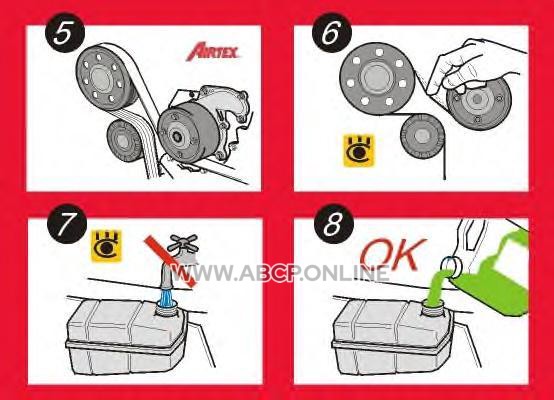 5

AIRTEX

6

7

WWW.ABCP.ONLINE

8

OK